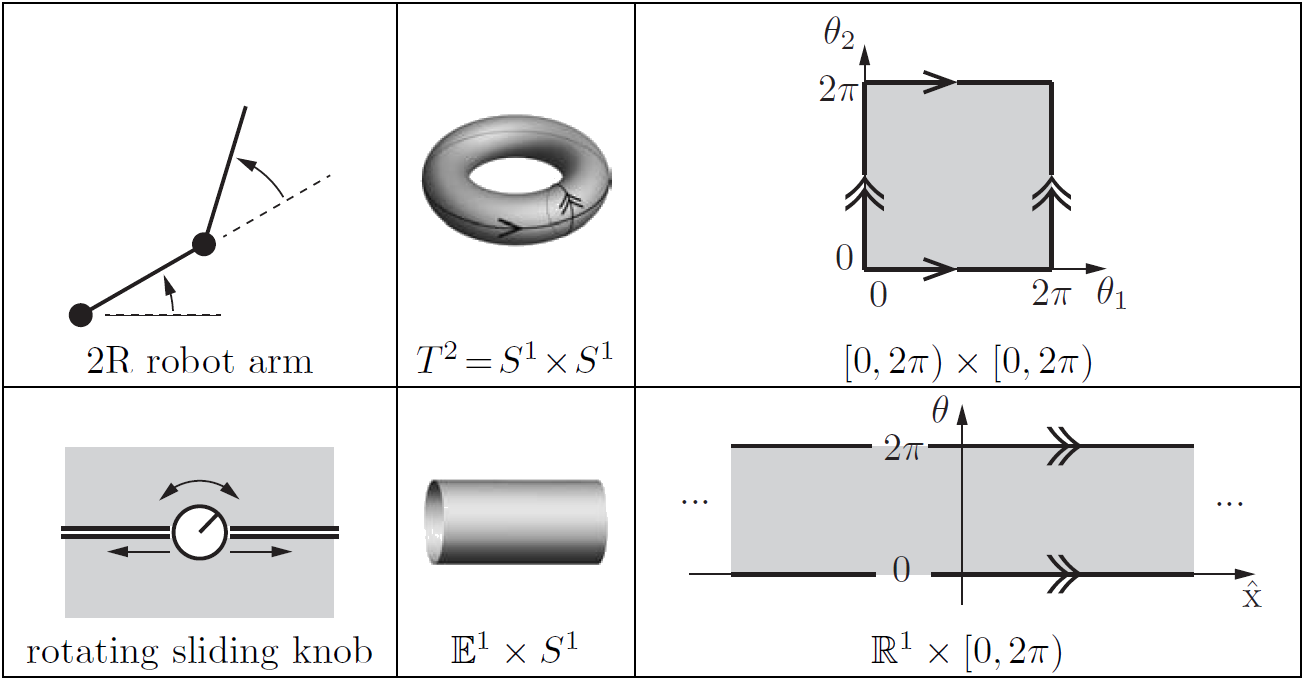 | 2R robot arm | $T^2 = S^1 \times S^1$ | $\theta_2$ $2\pi$ $0$ $0$ $2\pi$ $\theta_1$ $[0, 2\pi) \times [0, 2\pi)$ |
|---|---|---|
| rotating sliding knob | $\mathbb{E}^1 \times S^1$ | $\theta$ $2\pi$ ... ... $0$ $\hat{x}$ $\mathbb{R}^1 \times [0, 2\pi)$ |