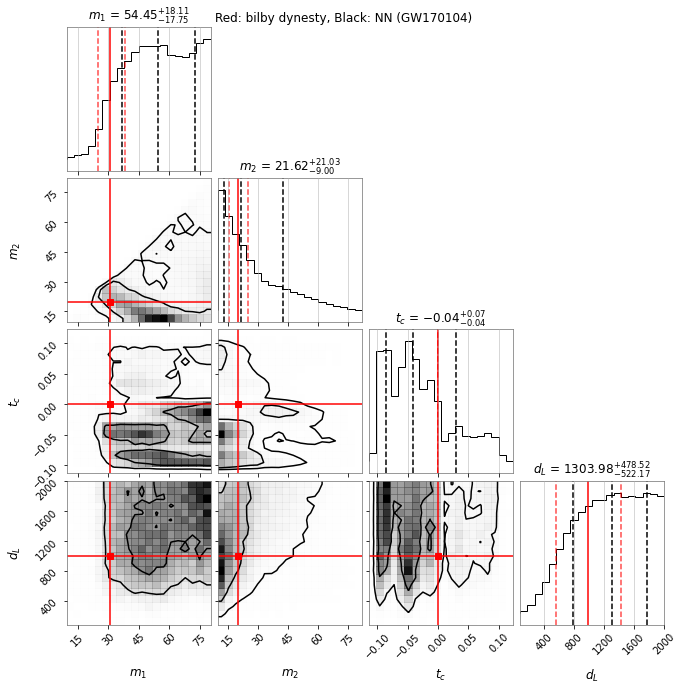 $m_1 = 54.45^{+18.11}_{-17.75}$

Red: bilby dynesty, Black: NN (GW170104)

$m_2 = 21.62^{+21.03}_{-9.00}$

$t_c = -0.04^{+0.07}_{-0.04}$

$d_L = 1303.98^{+478.52}_{-522.17}$

$m_2$
75
60
45
30
15

$t_c$
0.10
0.05
0.00
−0.05
−0.10

$d_L$
2000
1600
1200
800
400

15 30 45 60 75
$m_1$

15 30 45 60 75
$m_2$

−0.10 −0.05 0.00 0.05 0.10
$t_c$

400 800 1200 1600 2000
$d_L$