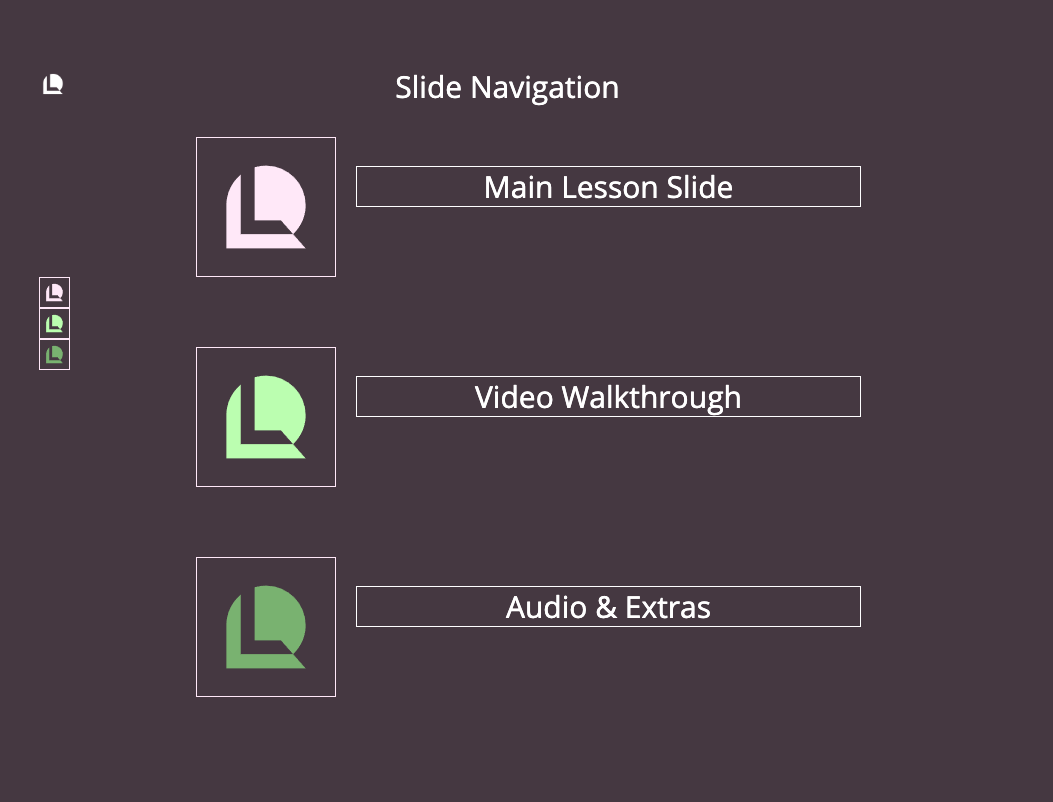 Slide Navigation

Main Lesson Slide

Video Walkthrough

Audio & Extras