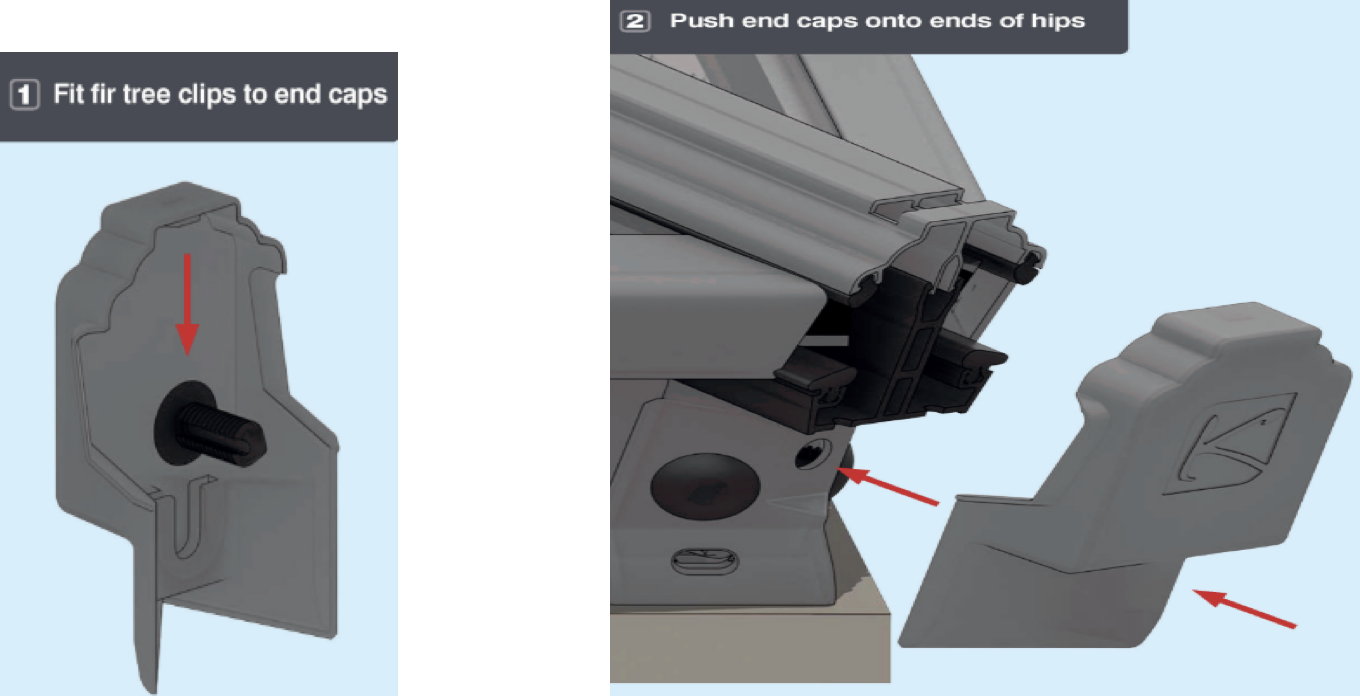 1 Fit fir tree clips to end caps

2 Push end caps onto ends of hips