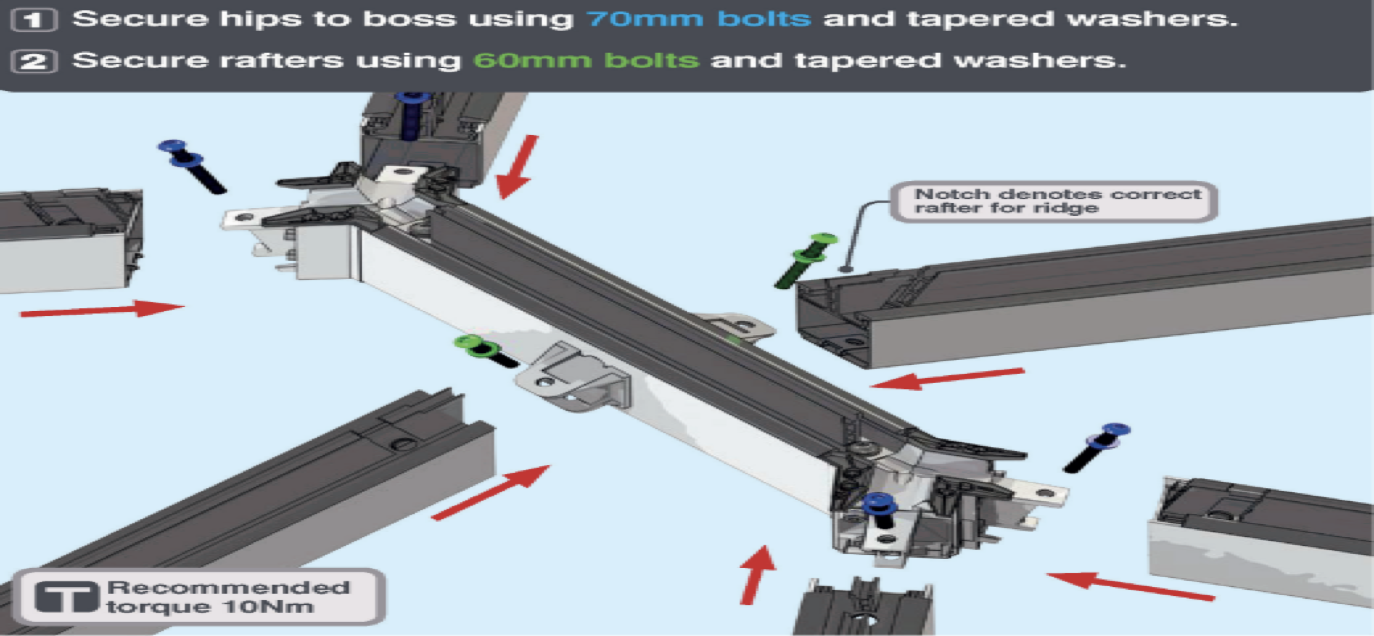 1 Secure hips to boss using 70mm bolts and tapered washers.

2 Secure rafters using 60mm bolts and tapered washers.

Notch denotes correct rafter for ridge

T Recommended torque 10Nm