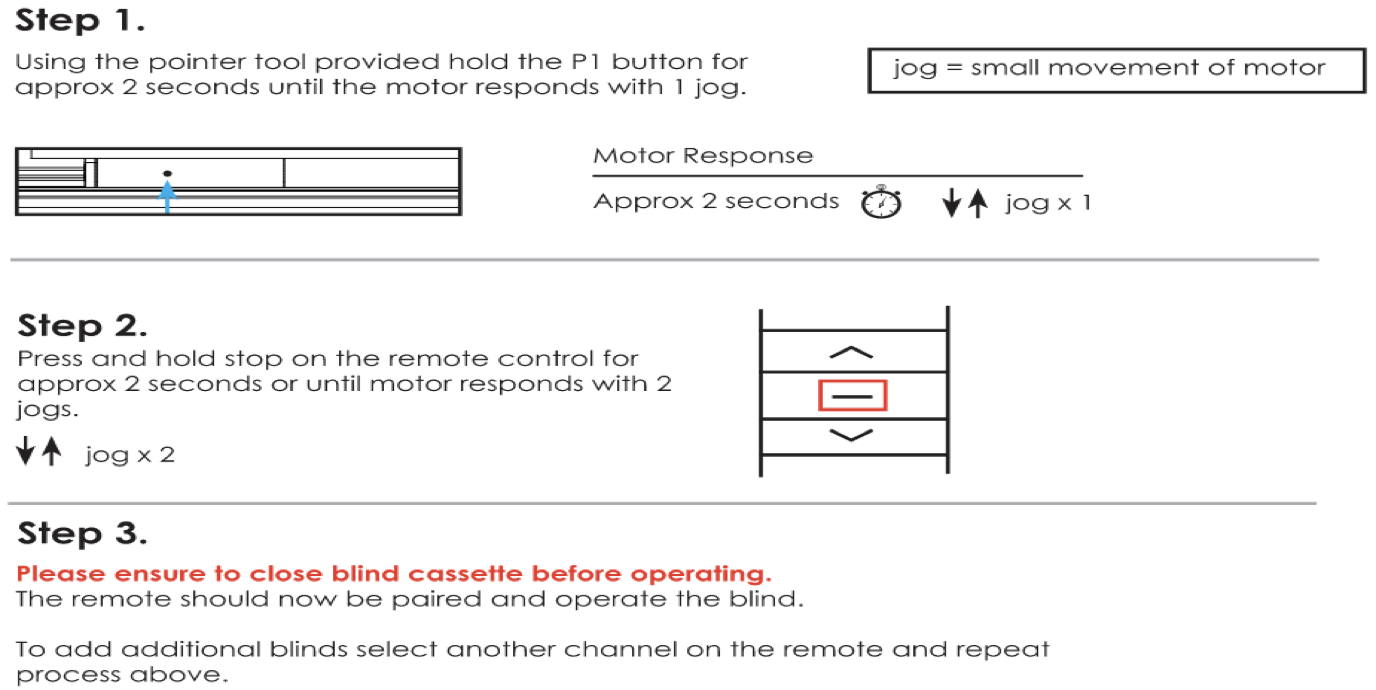 Step 1.

Using the pointer tool provided hold the P1 button for approx 2 seconds until the motor responds with 1 jog.

jog = small movement of motor

Motor Response

Approx 2 seconds ↓↑ jog x 1

Step 2.

Press and hold stop on the remote control for approx 2 seconds or until motor responds with 2 jogs.

↓↑ jog x 2

Step 3.

Please ensure to close blind cassette before operating.
The remote should now be paired and operate the blind.

To add additional blinds select another channel on the remote and repeat process above.