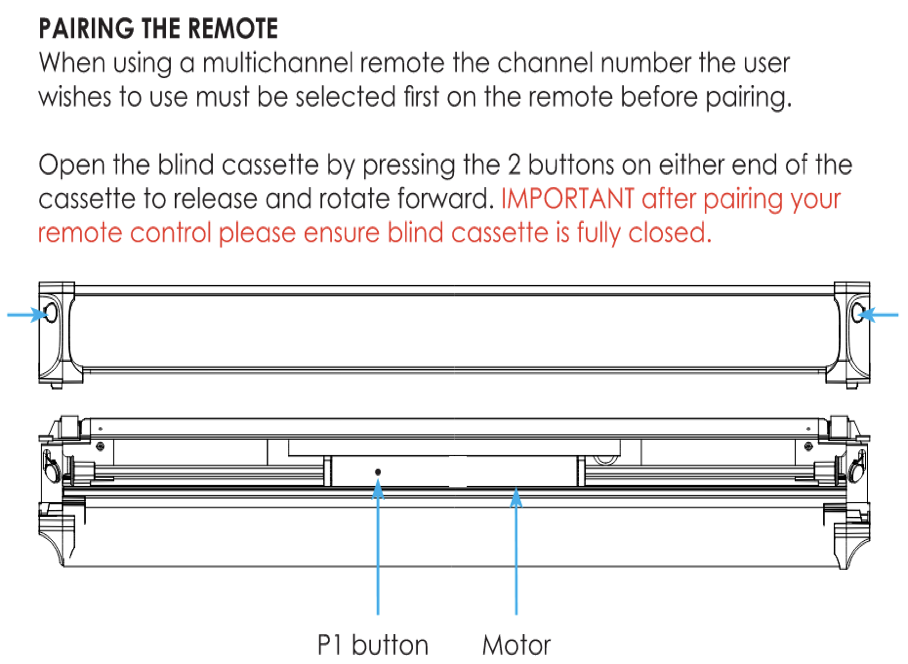 PAIRING THE REMOTE
When using a multichannel remote the channel number the user wishes to use must be selected first on the remote before pairing.

Open the blind cassette by pressing the 2 buttons on either end of the cassette to release and rotate forward. IMPORTANT after pairing your remote control please ensure blind cassette is fully closed.

P1 button
Motor