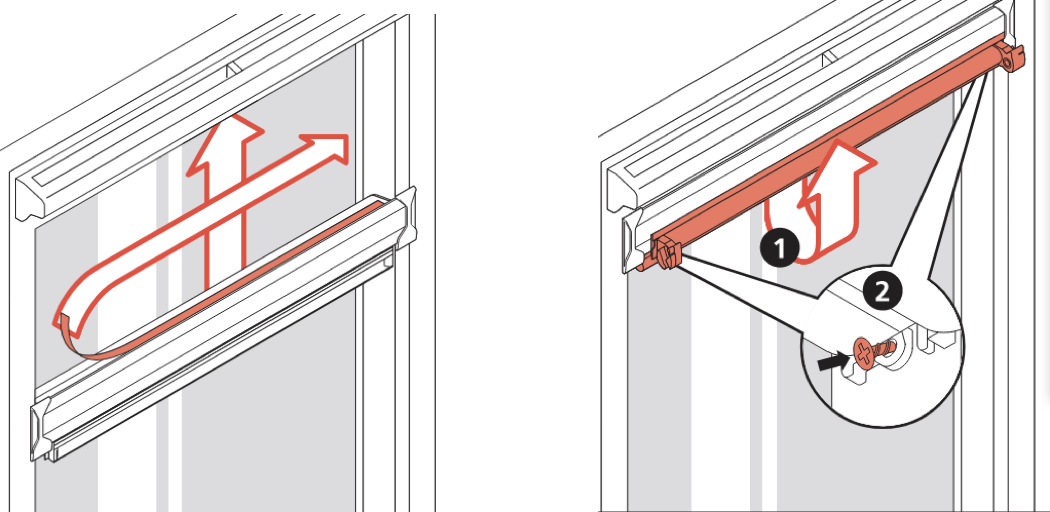 1
2