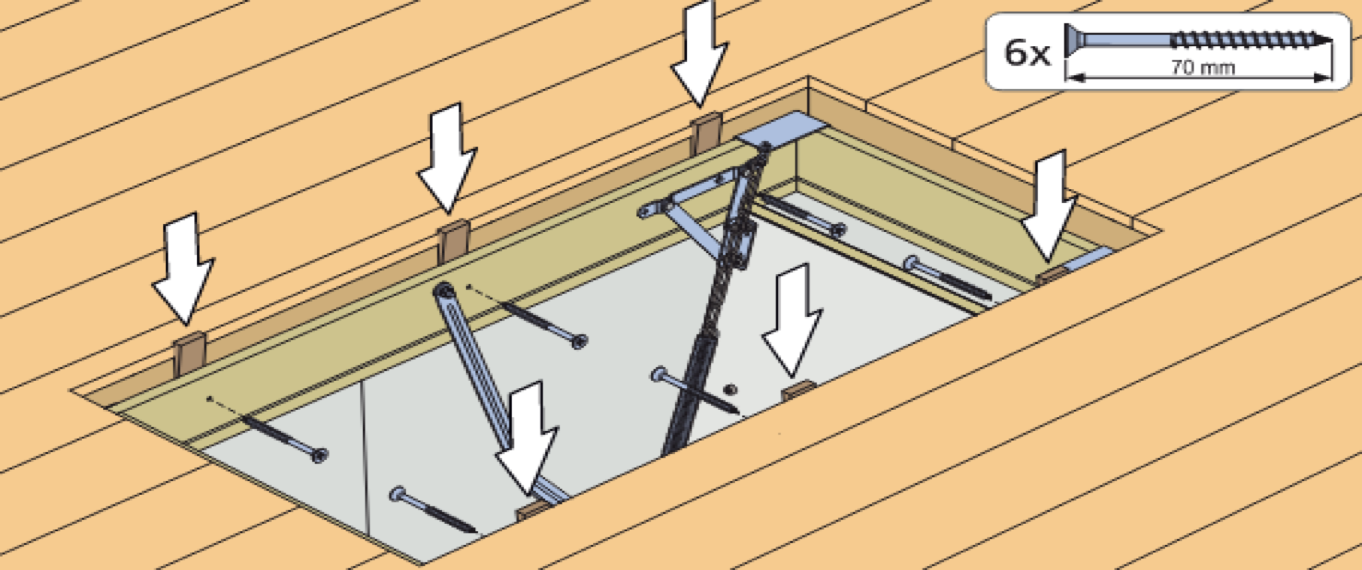 6x
70 mm