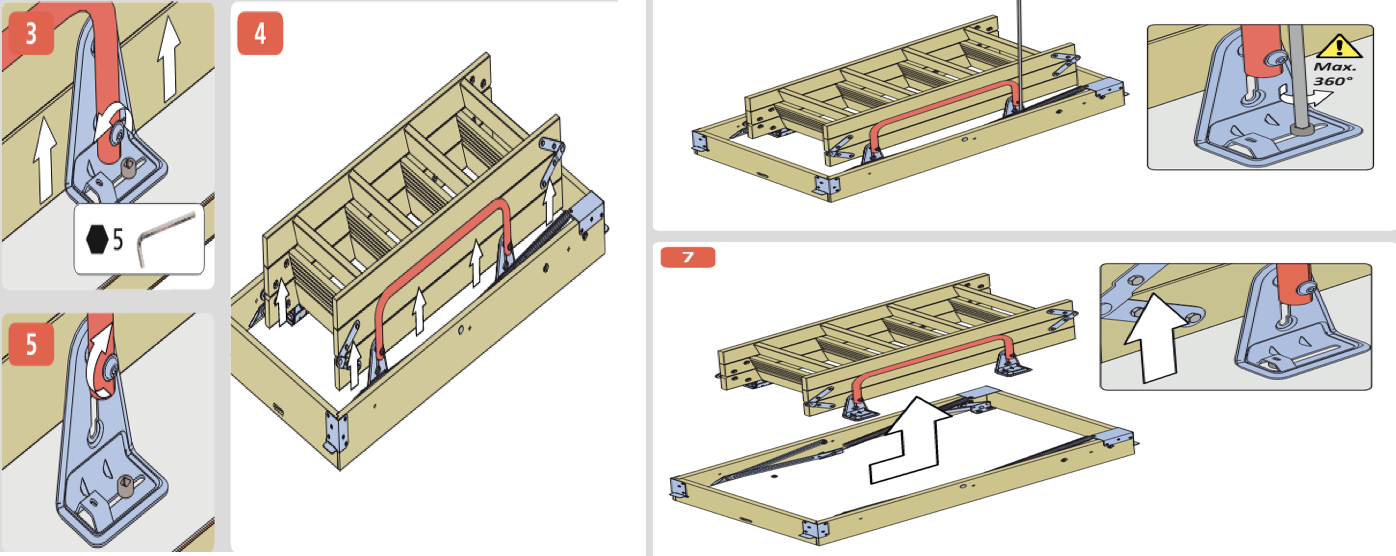 3

5

4

5

Max. 360°

7