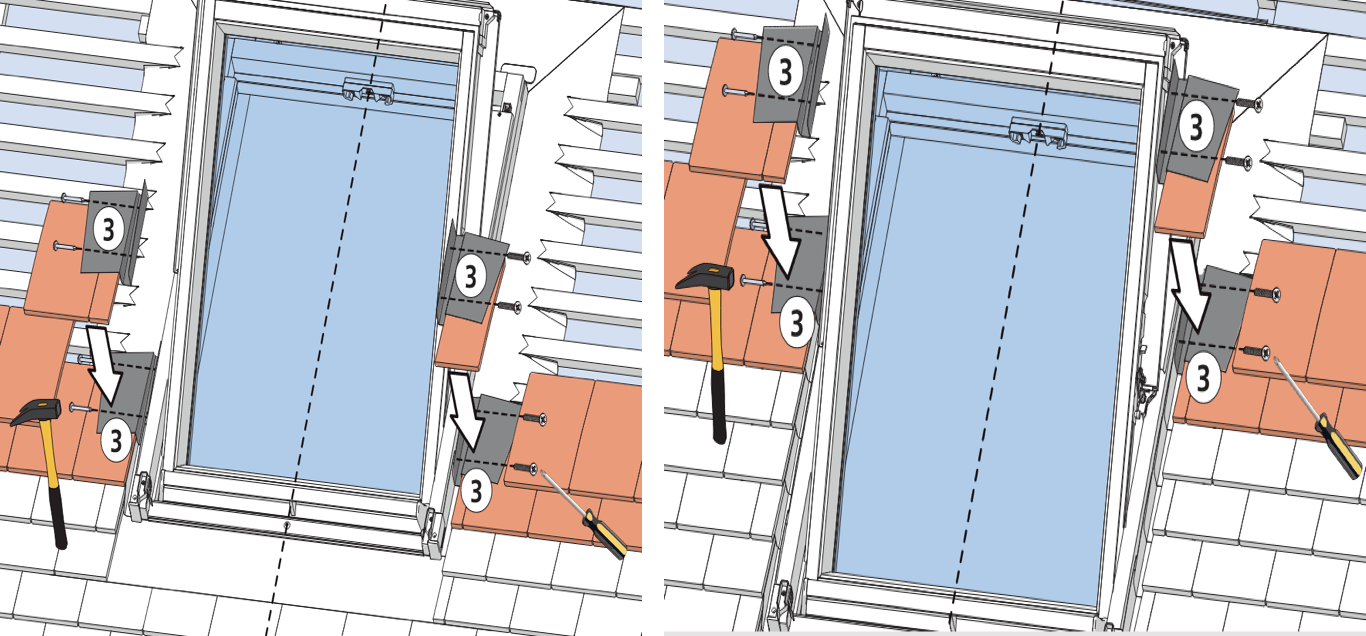 3
3
3
3
3
3
3
3