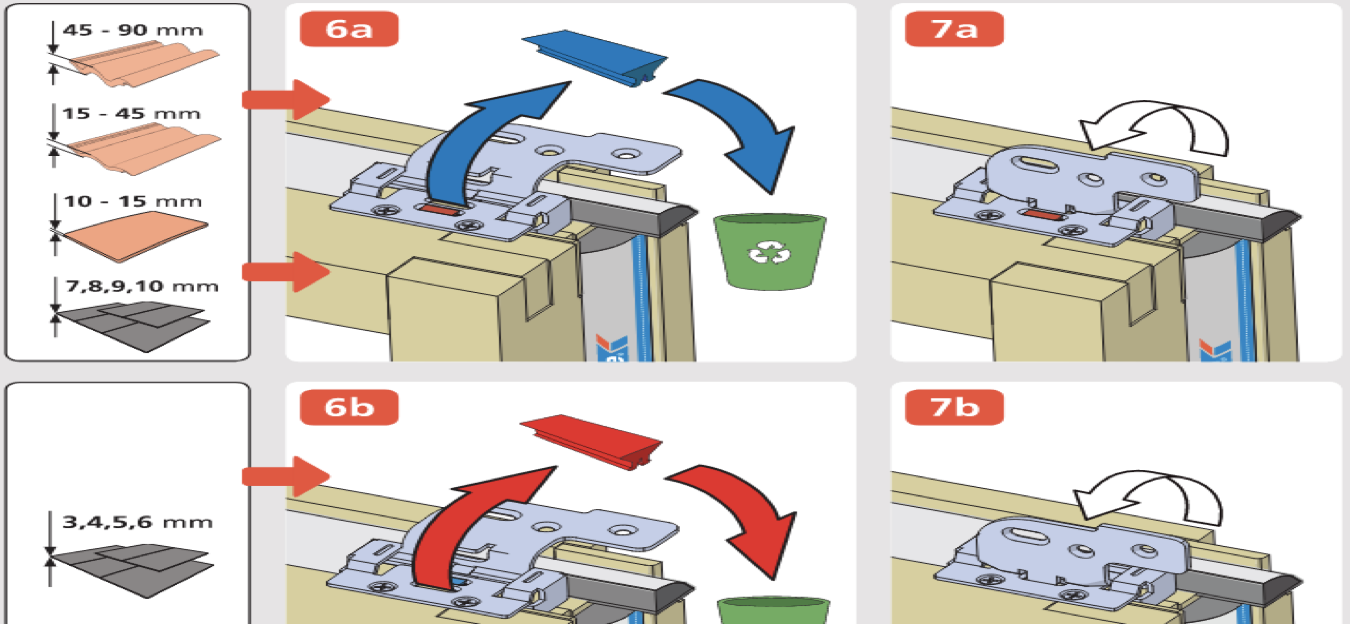 45 - 90 mm

15 - 45 mm

10 - 15 mm

7,8,9,10 mm

6a

7a

3,4,5,6 mm

6b

7b