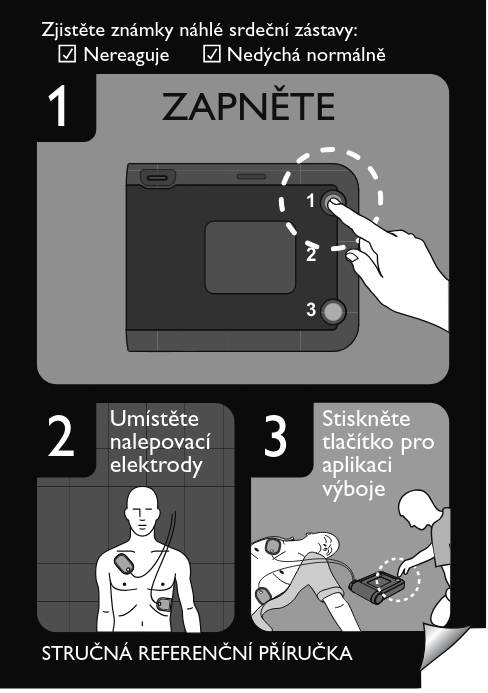 Zjistěte známky náhlé srdeční zástavy:
☑ Nereaguje ☑ Nedýchá normálně

1 ZAPNĚTE

1
2
3

2 Umístěte nalepovací elektrody

3 Stiskněte tlačítko pro aplikaci výboje

STRUČNÁ REFERENČNÍ PŘÍRUČKA