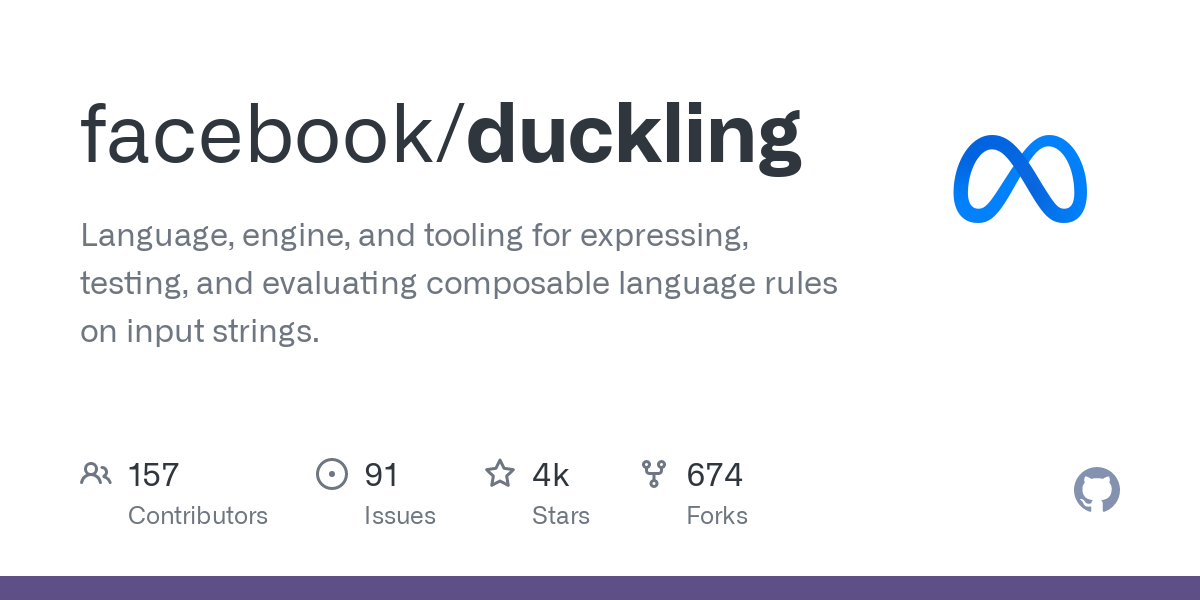 facebook/duckling

Language, engine, and tooling for expressing, testing, and evaluating composable language rules on input strings.

157
Contributors

91
Issues

4k
Stars

674
Forks