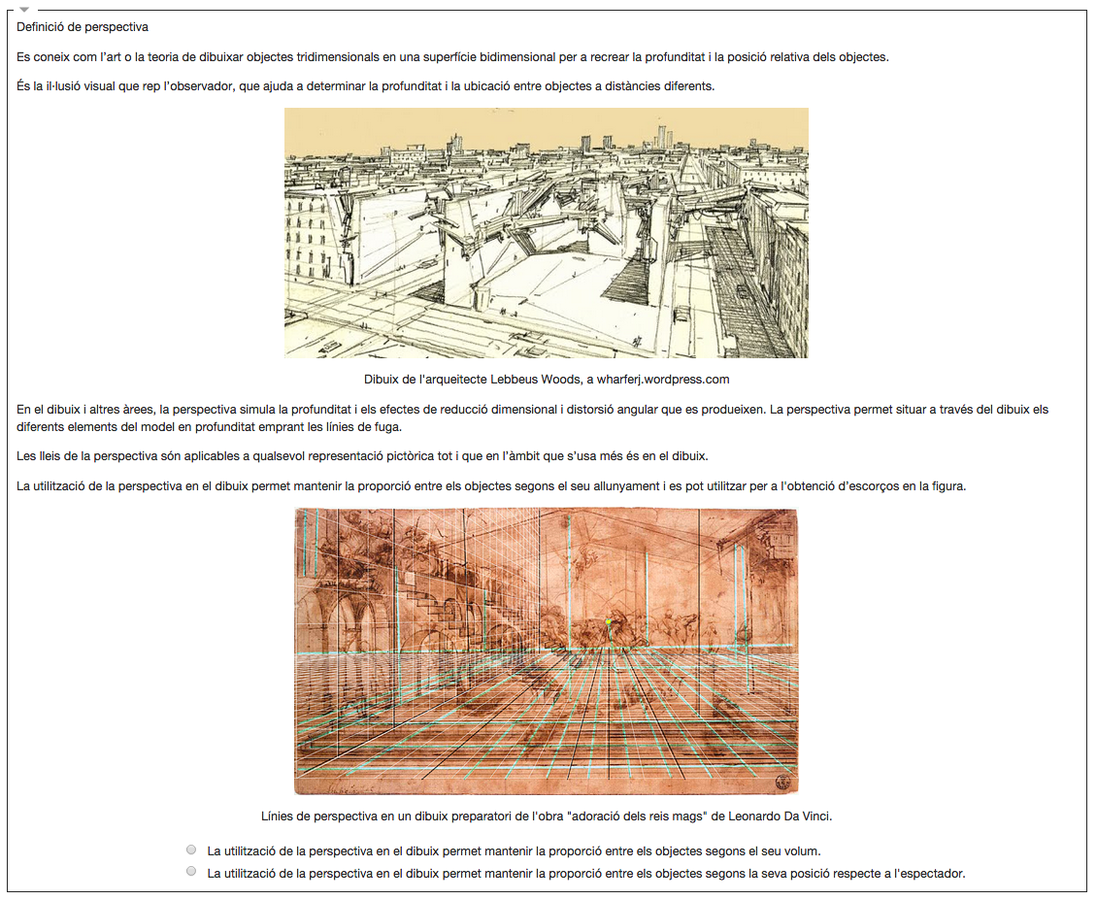 Definició de perspectiva

Es coneix com l'art o la teoria de dibuixar objectes tridimensionals en una superfície bidimensional per a recrear la profunditat i la posició relativa dels objectes.

És la il·lusió visual que rep l'observador, que ajuda a determinar la profunditat i la ubicació entre objectes a distàncies diferents.

Dibuix de l'arqueitecte Lebbeus Woods, a wharferj.wordpress.com

En el dibuix i altres àrees, la perspectiva simula la profunditat i els efectes de reducció dimensional i distorsió angular que es produeixen. La perspectiva permet situar a través del dibuix els diferents elements del model en profunditat emprant les línies de fuga.

Les lleis de la perspectiva són aplicables a qualsevol representació pictòrica tot i que en l'àmbit que s'usa més és en el dibuix.

La utilització de la perspectiva en el dibuix permet mantenir la proporció entre els objectes segons el seu allunyament i es pot utilitzar per a l'obtenció d'escorços en la figura.

Línies de perspectiva en un dibuix preparatori de l'obra "adoració dels reis mags" de Leonardo Da Vinci.

La utilització de la perspectiva en el dibuix permet mantenir la proporció entre els objectes segons el seu volum.

La utilització de la perspectiva en el dibuix permet mantenir la proporció entre els objectes segons la seva posició respecte a l'espectador.