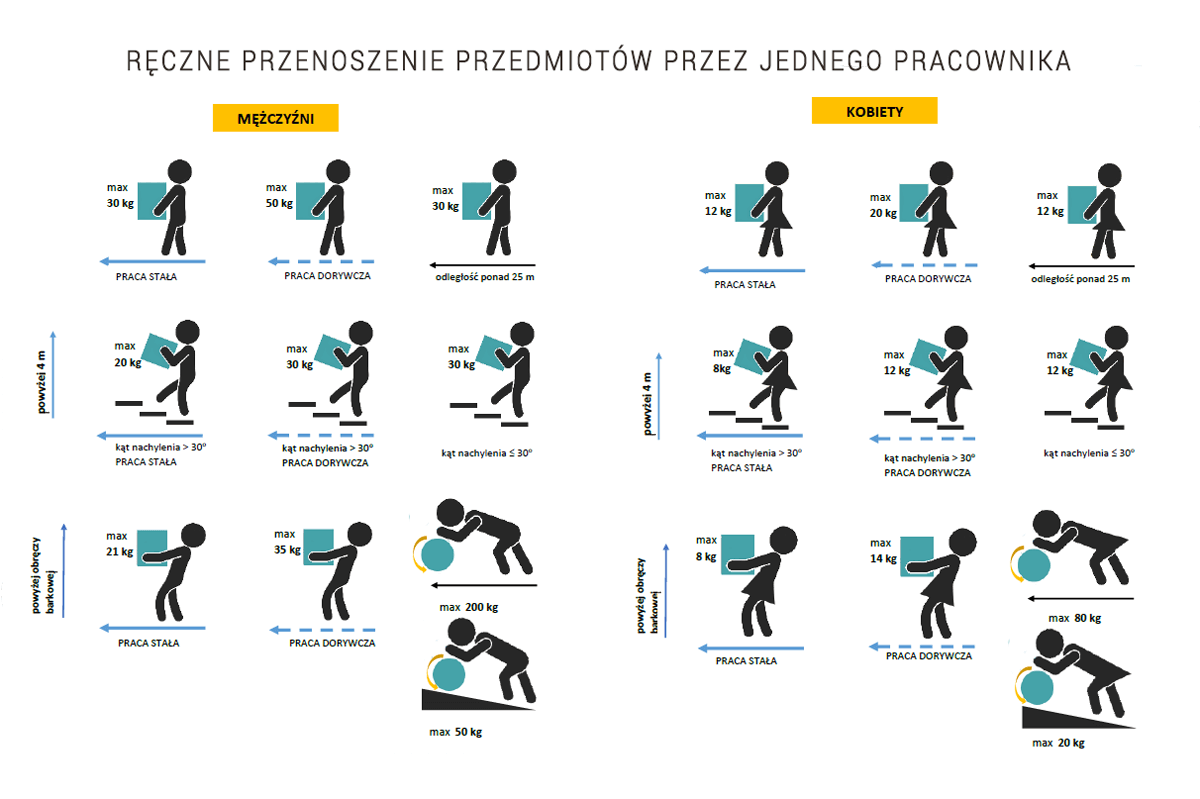 RĘCZNE PRZENOSZENIE PRZEDMIOTÓW PRZEZ JEDNEGO PRACOWNIKA

MĘŻCZYŹNI

max 30 kg
PRACA STAŁA

max 50 kg
PRACA DORYWCZA

max 30 kg
odległość ponad 25 m

powyżej 4 m

max 20 kg
kąt nachylenia > 30°
PRACA STAŁA

max 30 kg
kąt nachylenia > 30°
PRACA DORYWCZA

max 30 kg
kąt nachylenia ≤ 30°

powyżej obręczy barkowej

max 21 kg
PRACA STAŁA

max 35 kg
PRACA DORYWCZA

max 200 kg

max 50 kg

KOBIETY

max 12 kg
PRACA STAŁA

max 20 kg
PRACA DORYWCZA

max 12 kg
odległość ponad 25 m

powyżej 4 m

max 8kg
kąt nachylenia > 30°
PRACA STAŁA

max 12 kg
kąt nachylenia > 30°
PRACA DORYWCZA

max 12 kg
kąt nachylenia ≤ 30°

powyżej obręczy barkowej

max 8 kg
PRACA STAŁA

max 14 kg
PRACA DORYWCZA

max 80 kg

max 20 kg