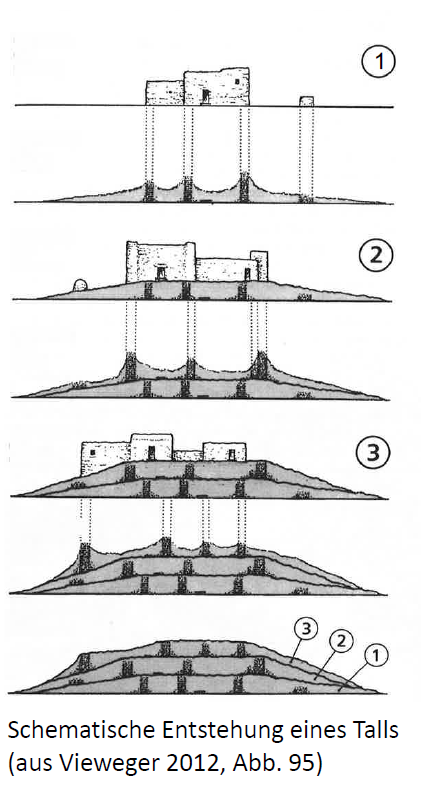 1

2

3

3 2 1

Schematische Entstehung eines Talls (aus Vieweger 2012, Abb. 95)