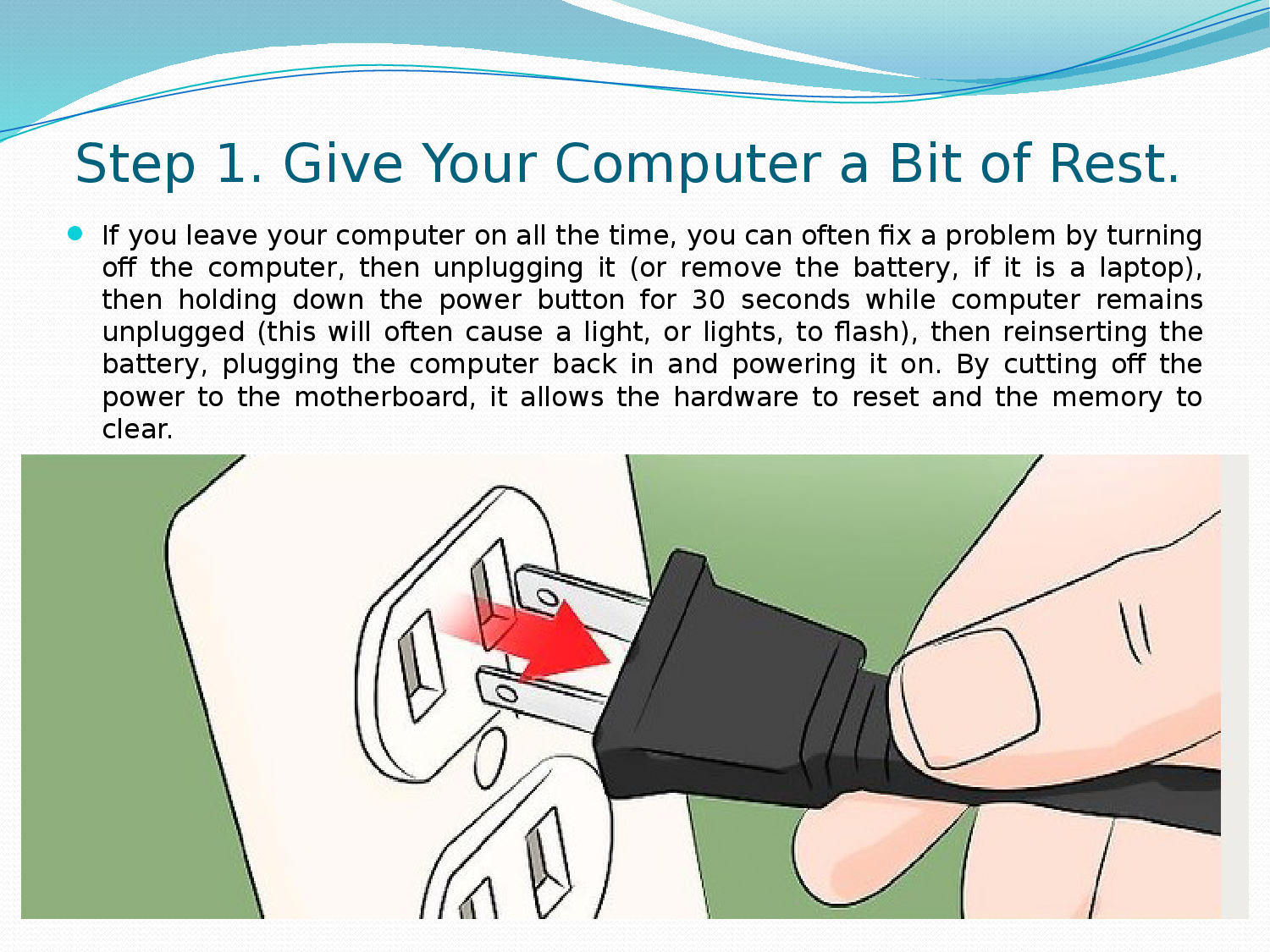 Step 1. Give Your Computer a Bit of Rest.

If you leave your computer on all the time, you can often fix a problem by turning off the computer, then unplugging it (or remove the battery, if it is a laptop), then holding down the power button for 30 seconds while computer remains unplugged (this will often cause a light, or lights, to flash), then reinserting the battery, plugging the computer back in and powering it on. By cutting off the power to the motherboard, it allows the hardware to reset and the memory to clear.