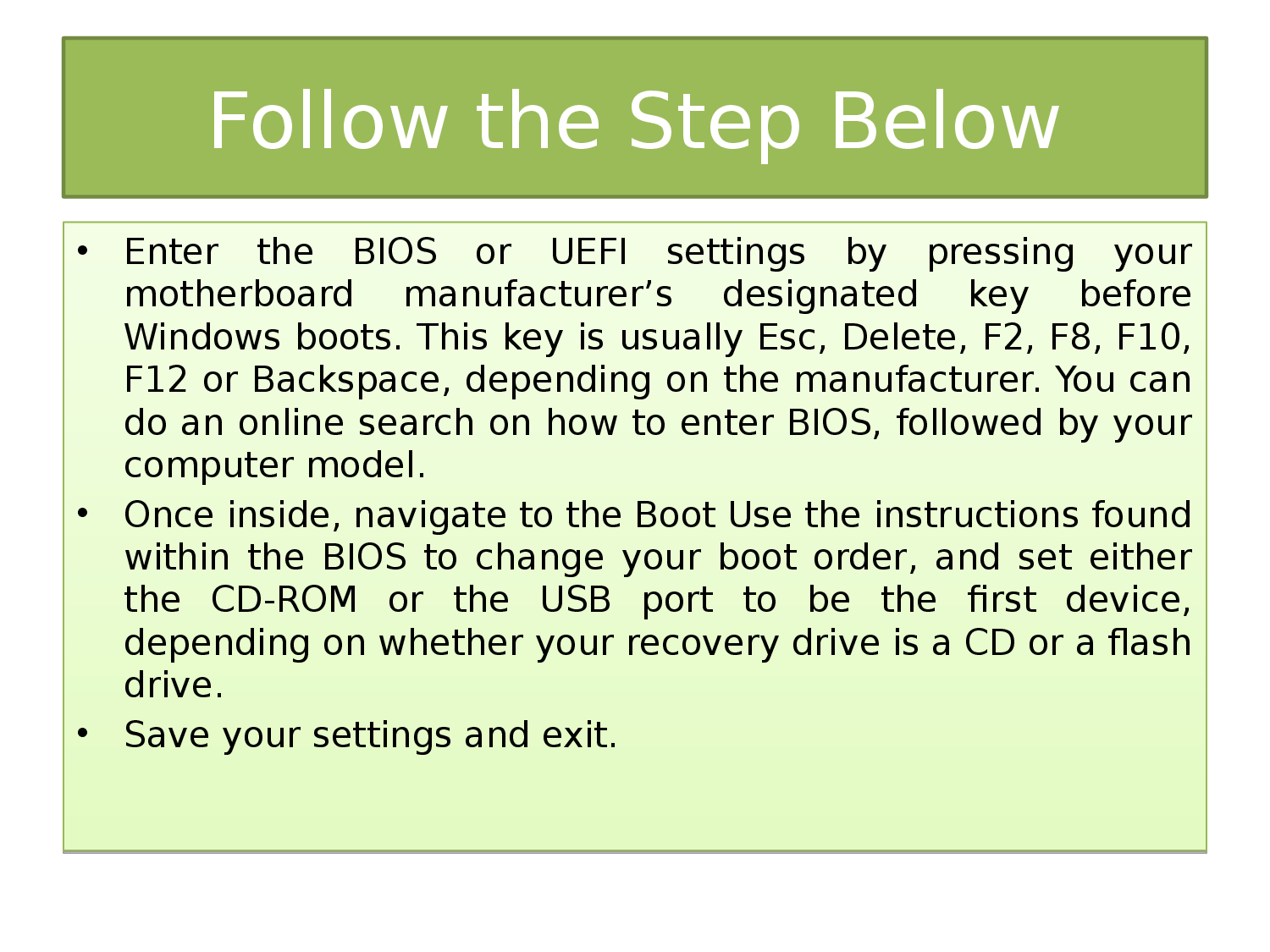 Follow the Step Below

• Enter the BIOS or UEFI settings by pressing your motherboard manufacturer’s designated key before Windows boots. This key is usually Esc, Delete, F2, F8, F10, F12 or Backspace, depending on the manufacturer. You can do an online search on how to enter BIOS, followed by your computer model.
• Once inside, navigate to the Boot Use the instructions found within the BIOS to change your boot order, and set either the CD-ROM or the USB port to be the first device, depending on whether your recovery drive is a CD or a flash drive.
• Save your settings and exit.