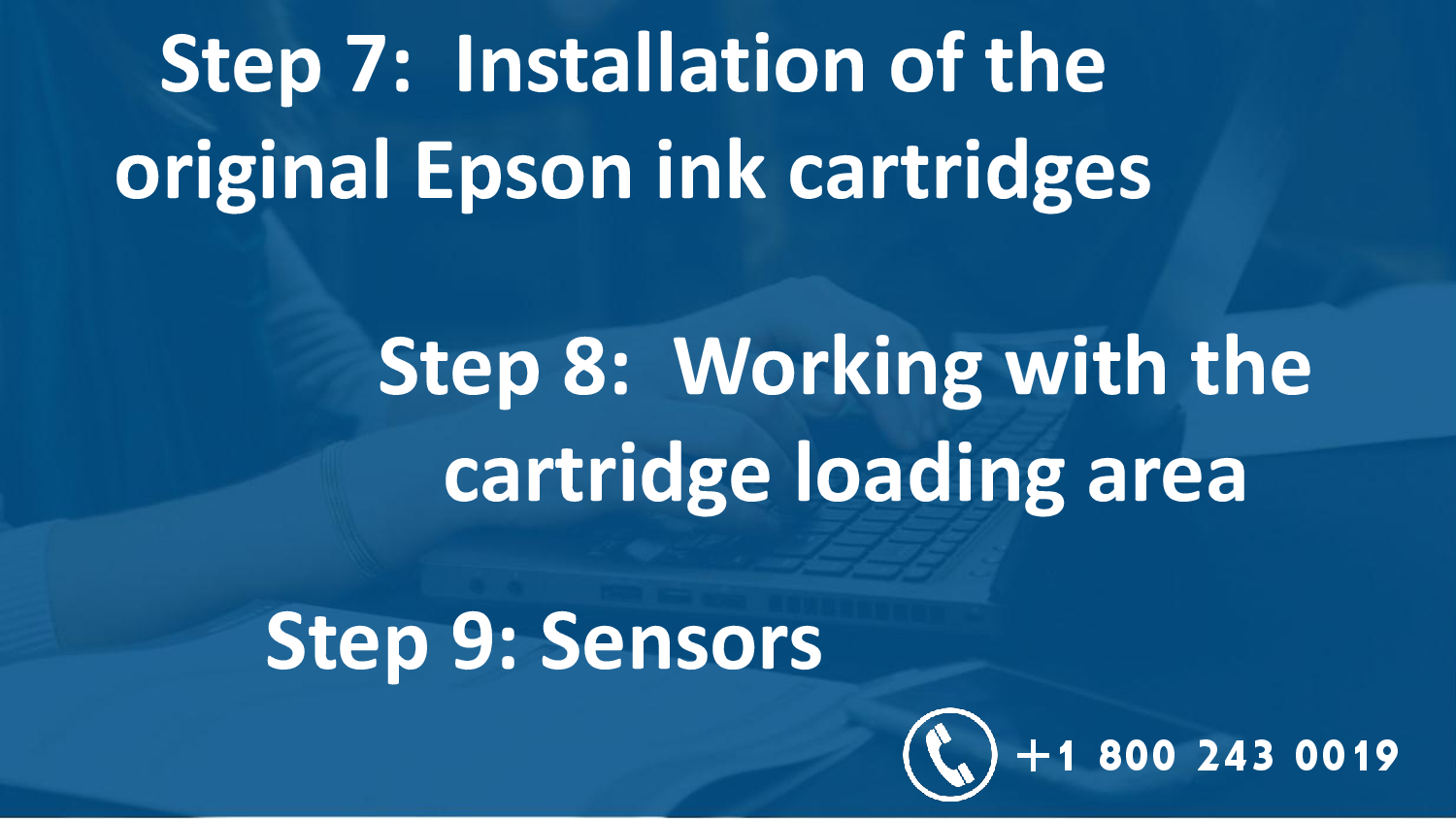 Step 7: Installation of the original Epson ink cartridges

Step 8: Working with the cartridge loading area

Step 9: Sensors

+1 800 243 0019