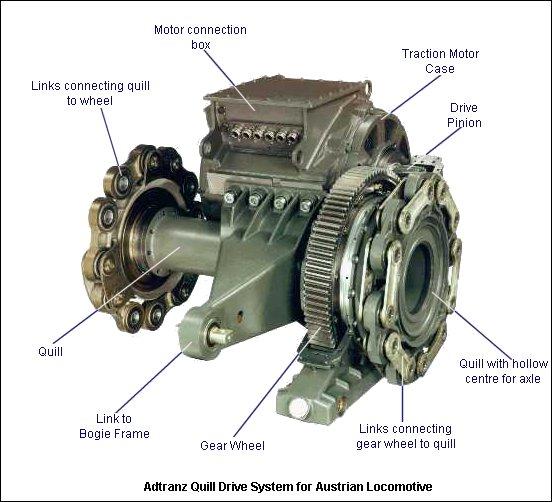 Motor connection box

Traction Motor Case

Links connecting quill to wheel

Drive Pinion

Quill

Quill with hollow centre for axle

Link to Bogie Frame

Gear Wheel

Links connecting gear wheel to quill

Adtranz Quill Drive System for Austrian Locomotive