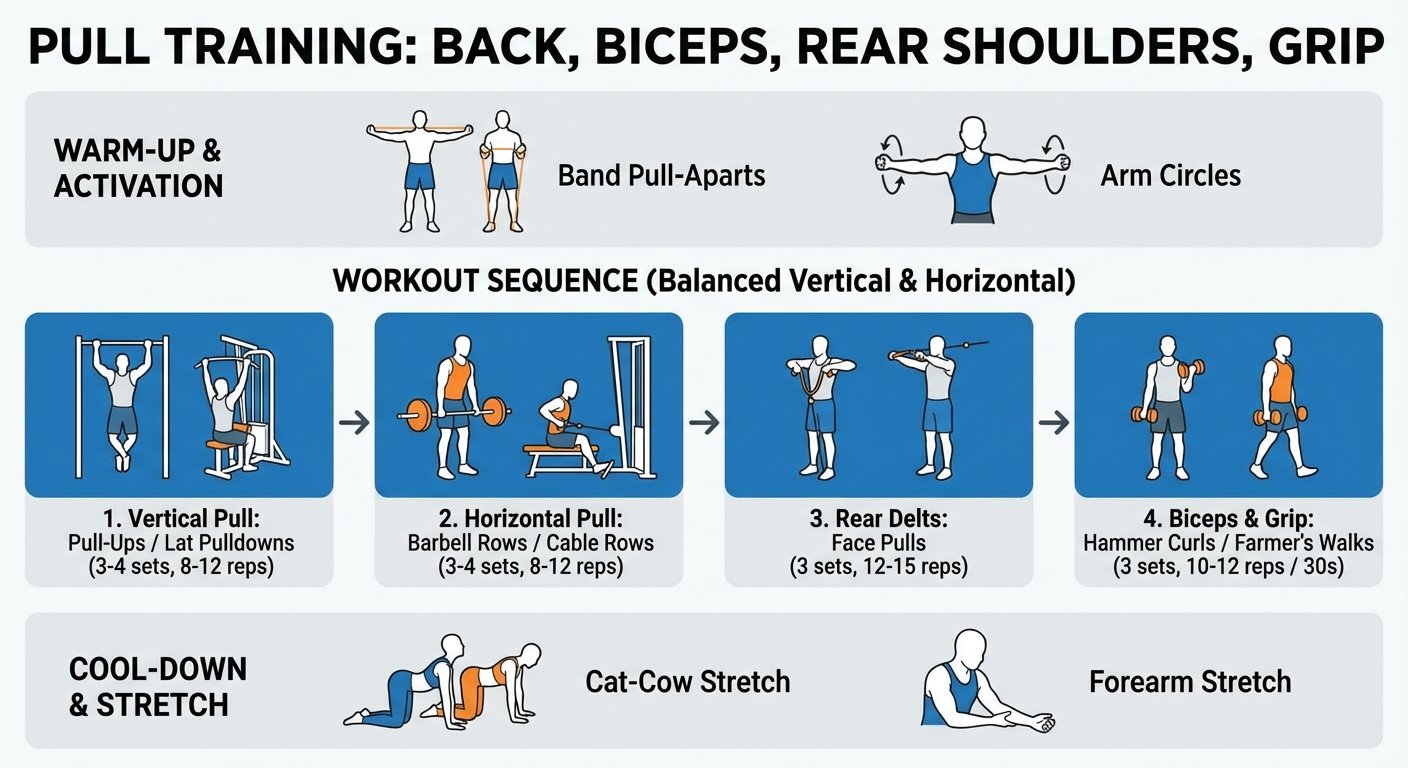 PULL TRAINING: BACK, BICEPS, REAR SHOULDERS, GRIP

WARM-UP & ACTIVATION

Band Pull-Aparts

Arm Circles

WORKOUT SEQUENCE (Balanced Vertical & Horizontal)

1. Vertical Pull:
Pull-Ups / Lat Pulldowns
(3-4 sets, 8-12 reps)

2. Horizontal Pull:
Barbell Rows / Cable Rows
(3-4 sets, 8-12 reps)

3. Rear Delts:
Face Pulls
(3 sets, 12-15 reps)

4. Biceps & Grip:
Hammer Curls / Farmer's Walks
(3 sets, 10-12 reps / 30s)

COOL-DOWN & STRETCH

Cat-Cow Stretch

Forearm Stretch