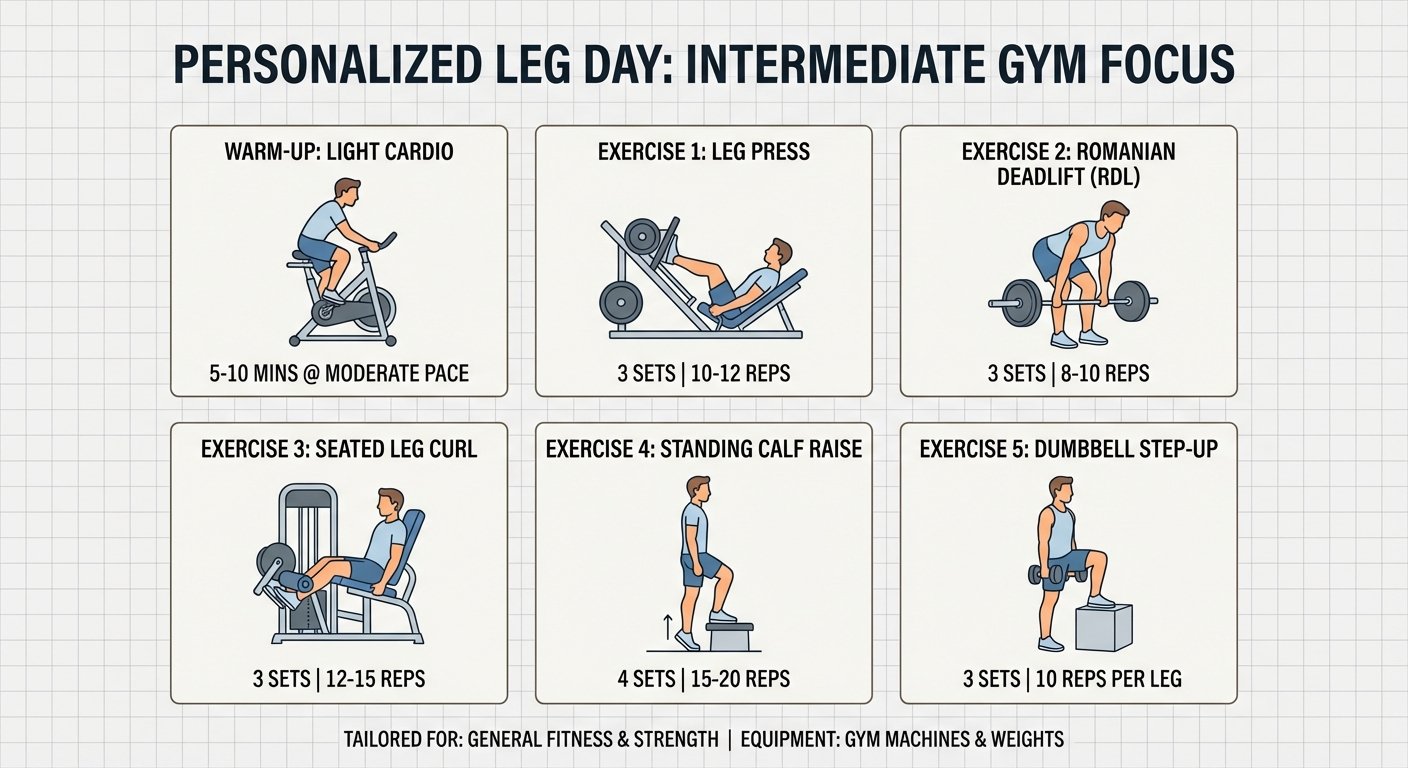 PERSONALIZED LEG DAY: INTERMEDIATE GYM FOCUS

WARM-UP: LIGHT CARDIO

5-10 MINS @ MODERATE PACE

EXERCISE 1: LEG PRESS

3 SETS | 10-12 REPS

EXERCISE 2: ROMANIAN DEADLIFT (RDL)

3 SETS | 8-10 REPS

EXERCISE 3: SEATED LEG CURL

3 SETS | 12-15 REPS

EXERCISE 4: STANDING CALF RAISE

4 SETS | 15-20 REPS

EXERCISE 5: DUMBBELL STEP-UP

3 SETS | 10 REPS PER LEG

TAILORED FOR: GENERAL FITNESS & STRENGTH | EQUIPMENT: GYM MACHINES & WEIGHTS