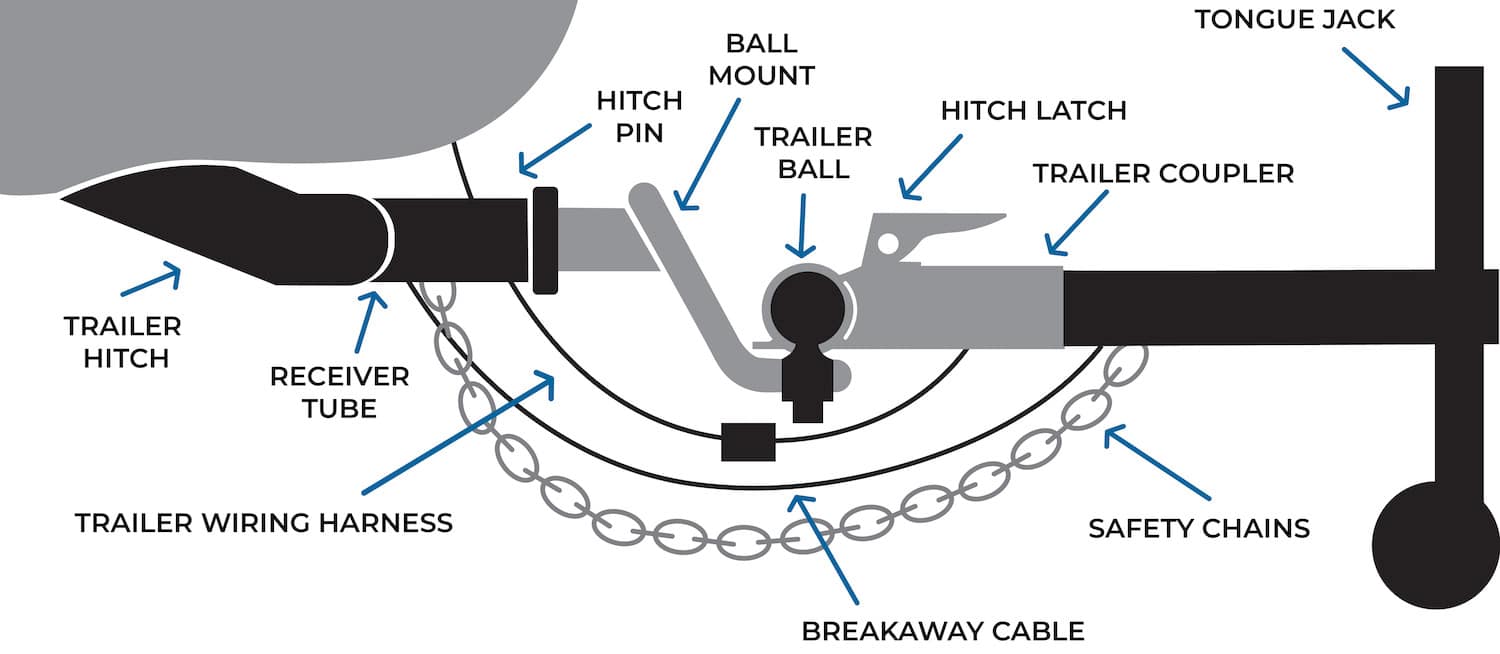 TONGUE JACK

BALL MOUNT

HITCH PIN

HITCH LATCH

TRAILER BALL

TRAILER COUPLER

TRAILER HITCH

RECEIVER TUBE

TRAILER WIRING HARNESS

SAFETY CHAINS

BREAKAWAY CABLE