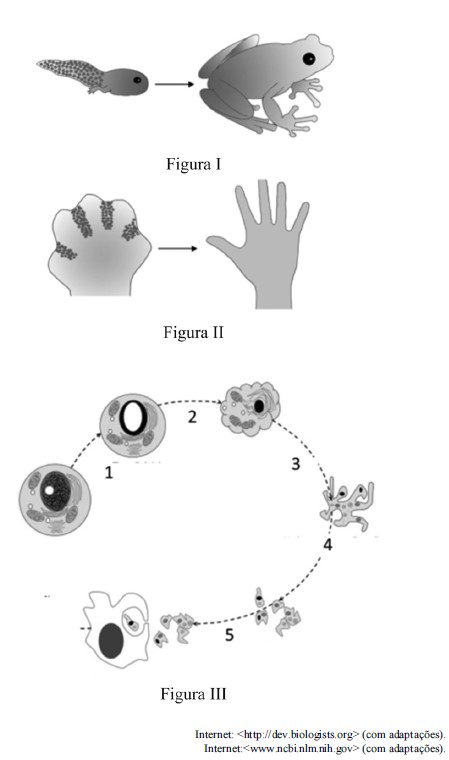 Figura I

Figura II

1

2

3

4

5

Figura III

Internet: <http://dev.biologists.org> (com adaptações).
Internet:<www.ncbi.nlm.nih.gov> (com adaptações).