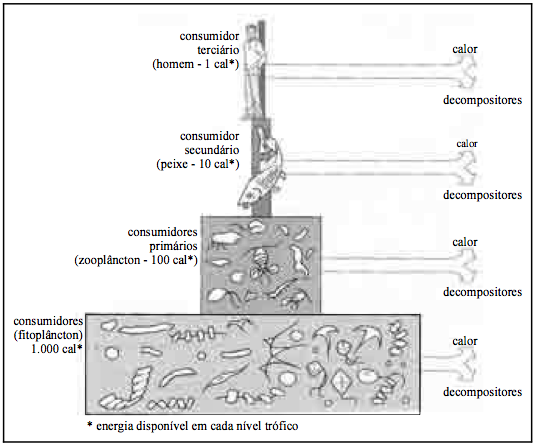 consumidor terciário (homem - 1 cal*)

calor

decompositores

consumidor secundário (peixe - 10 cal*)

calor

decompositores

consumidores primários (zooplâncton - 100 cal*)

calor

decompositores

consumidores (fitoplâncton) 1.000 cal*

calor

decompositores

* energia disponível em cada nível trófico