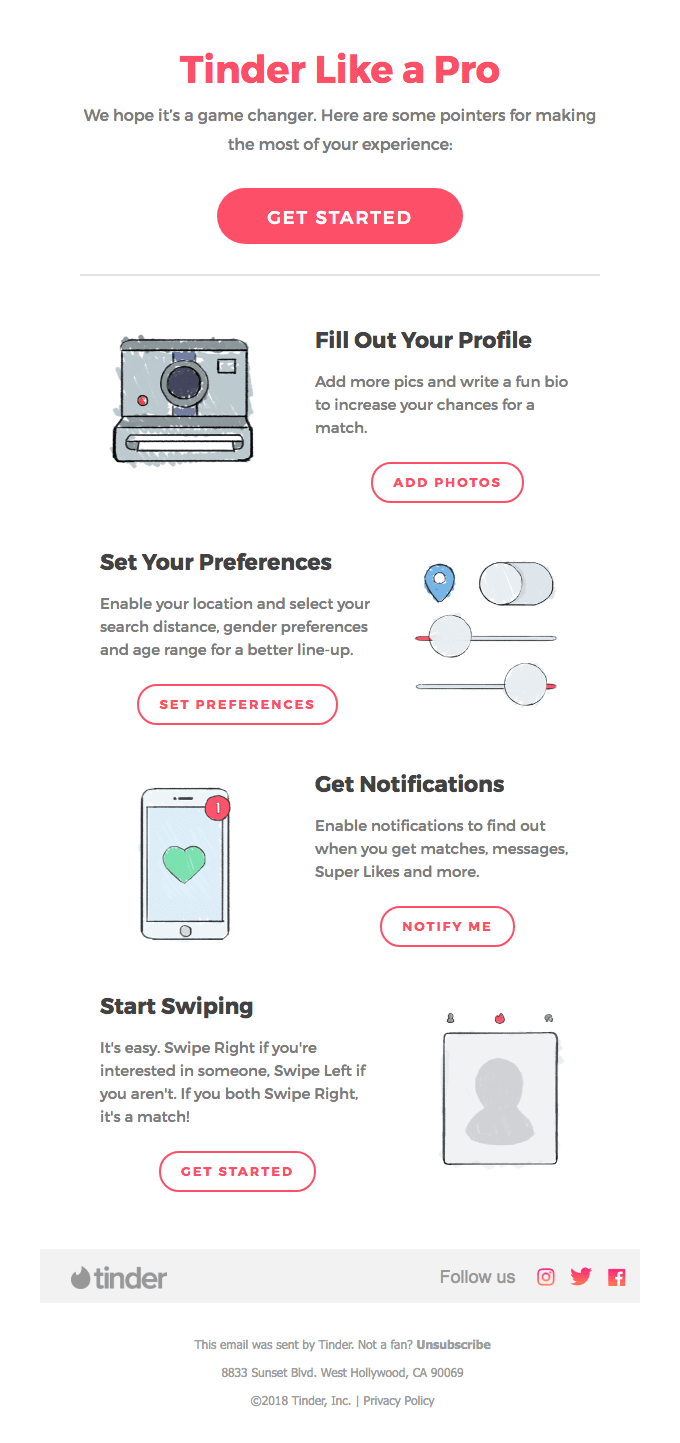 Tinder Like a Pro

We hope it's a game changer. Here are some pointers for making the most of your experience:

GET STARTED

Fill Out Your Profile

Add more pics and write a fun bio to increase your chances for a match.

ADD PHOTOS

Set Your Preferences

Enable your location and select your search distance, gender preferences and age range for a better line-up.

SET PREFERENCES

1

Get Notifications

Enable notifications to find out when you get matches, messages, Super Likes and more.

NOTIFY ME

Start Swiping

It's easy. Swipe Right if you're interested in someone, Swipe Left if you aren't. If you both Swipe Right, it's a match!

GET STARTED

tinder

Follow us

This email was sent by Tinder. Not a fan? Unsubscribe

8833 Sunset Blvd. West Hollywood, CA 90069

©2018 Tinder, Inc. | Privacy Policy