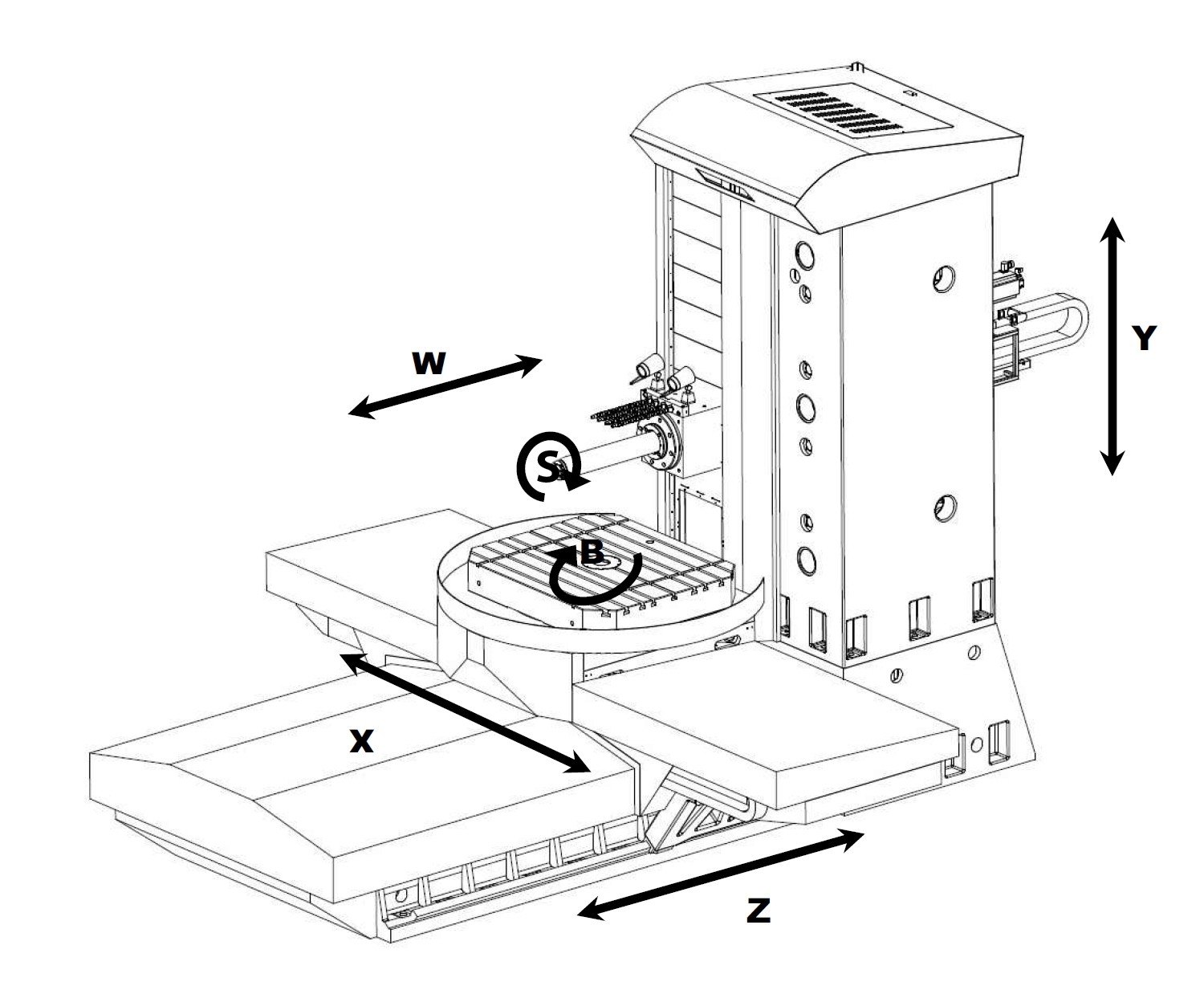 W
Y
S
B
X
Z