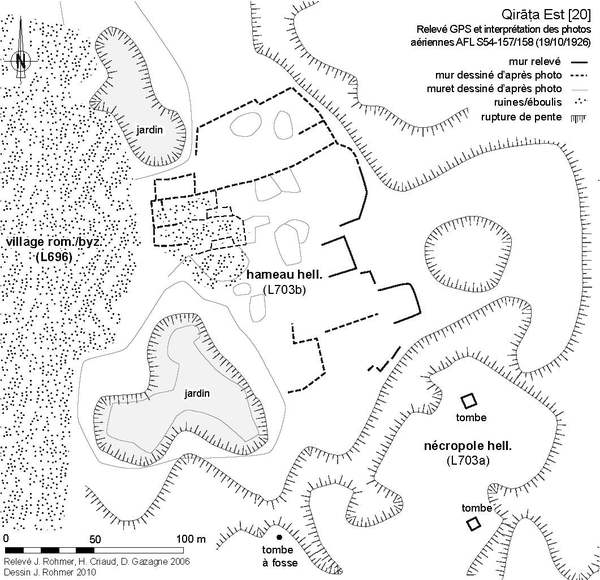 Qirāṭa Est [20]
Relevé GPS et interprétation des photos aériennes AFL S54-157/158 (19/10/1926)

mur relevé
mur dessiné d'après photo
muret dessiné d'après photo
ruines/éboulis
rupture de pente

N

jardin

village rom./byz.
(L696)

hameau hell.
(L703b)

jardin

tombe

nécropole hell.
(L703a)

tombe

tombe
à fosse

0 50 100 m

Relevé J. Rohmer, H. Criaud, D. Gazagne 2006
Dessin J. Rohmer 2010