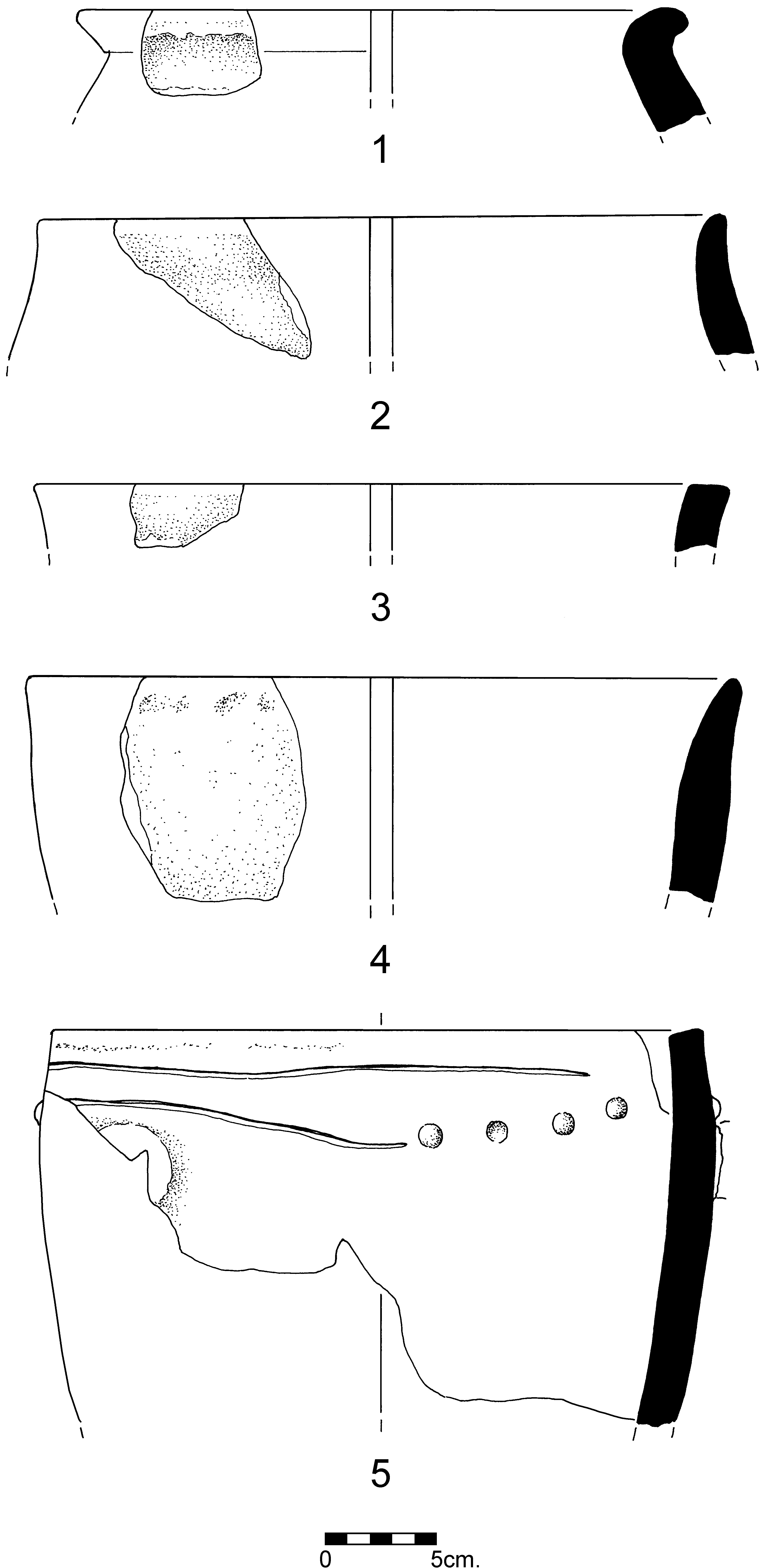 1

2

3

4

5

0 5cm.