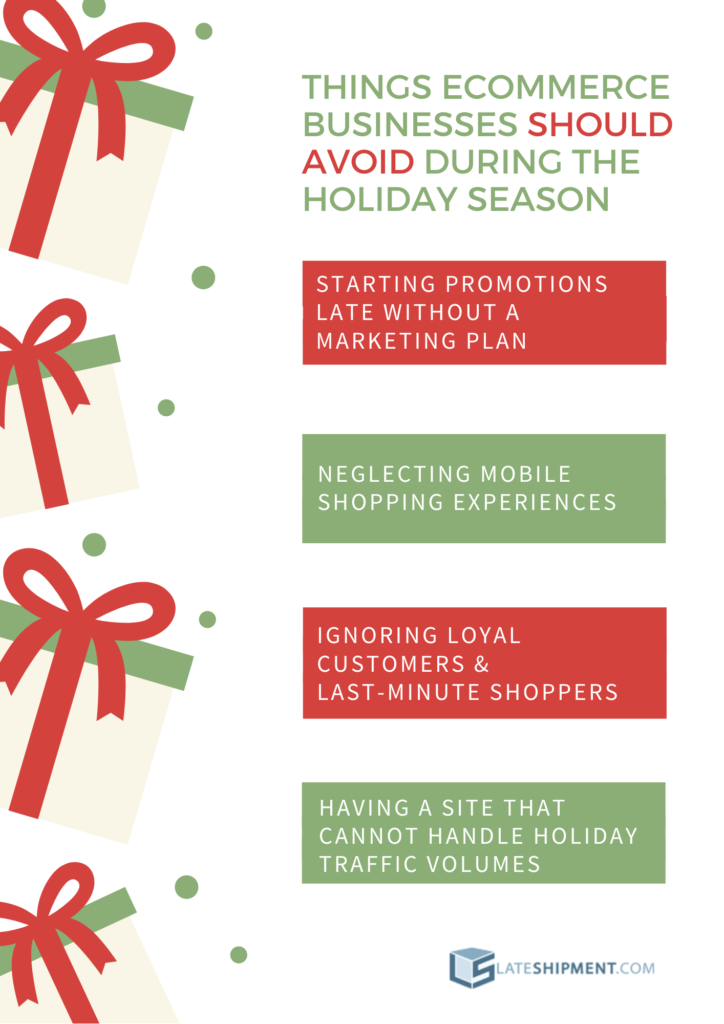 THINGS ECOMMERCE BUSINESSES SHOULD AVOID DURING THE HOLIDAY SEASON

STARTING PROMOTIONS LATE WITHOUT A MARKETING PLAN

NEGLECTING MOBILE SHOPPING EXPERIENCES

IGNORING LOYAL CUSTOMERS & LAST-MINUTE SHOPPERS

HAVING A SITE THAT CANNOT HANDLE HOLIDAY TRAFFIC VOLUMES

LATESHIPMENT.COM