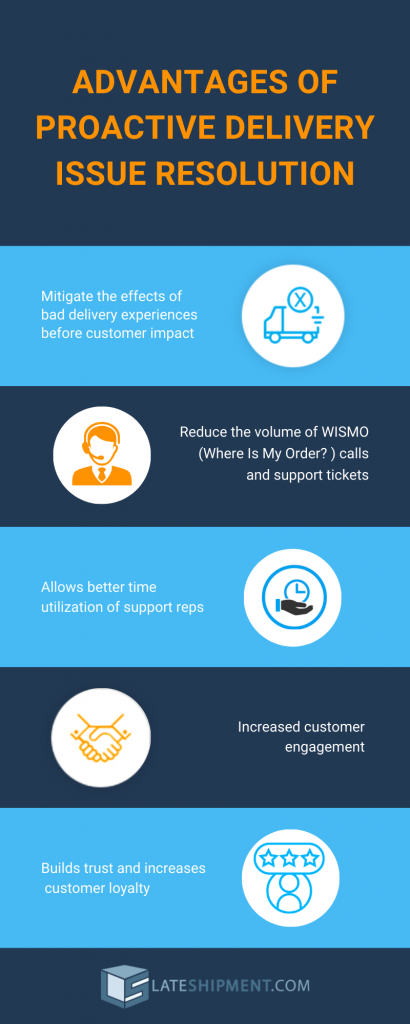 ADVANTAGES OF PROACTIVE DELIVERY ISSUE RESOLUTION

Mitigate the effects of bad delivery experiences before customer impact

Reduce the volume of WISMO (Where Is My Order? ) calls and support tickets

Allows better time utilization of support reps

Increased customer engagement

Builds trust and increases customer loyalty

LATESHIPMENT.COM