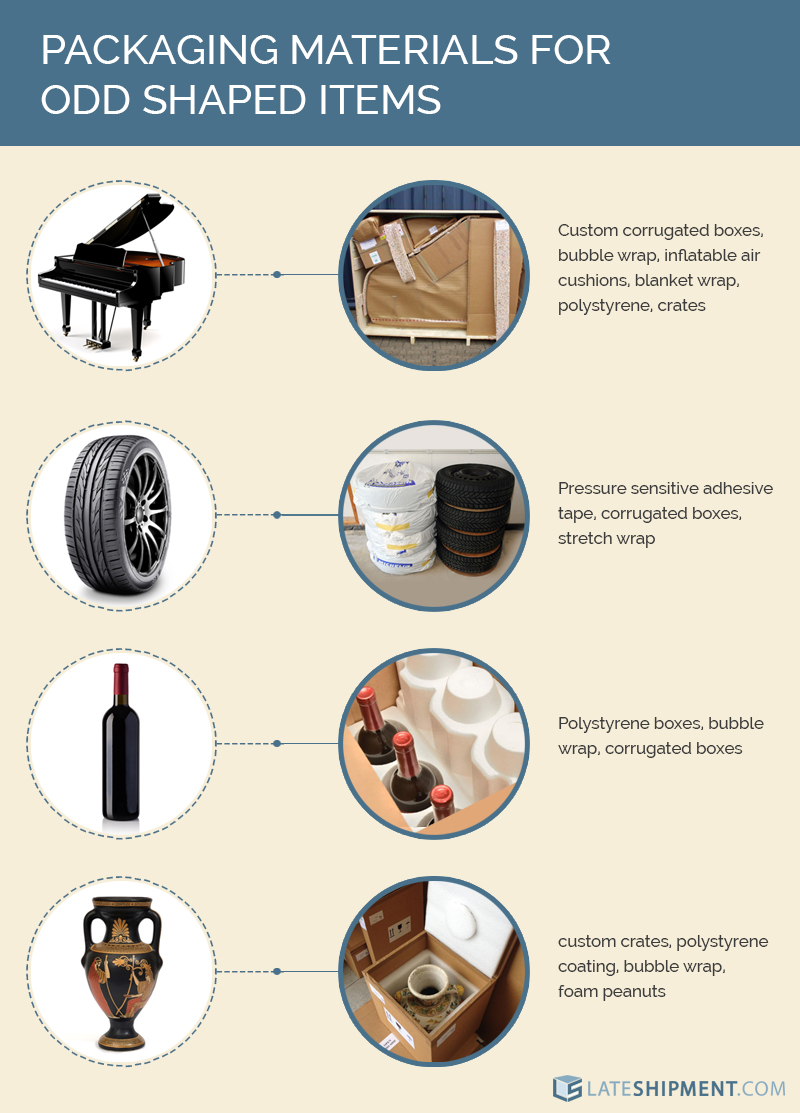 PACKAGING MATERIALS FOR ODD SHAPED ITEMS

Custom corrugated boxes, bubble wrap, inflatable air cushions, blanket wrap, polystyrene, crates

Pressure sensitive adhesive tape, corrugated boxes, stretch wrap

Polystyrene boxes, bubble wrap, corrugated boxes

custom crates, polystyrene coating, bubble wrap, foam peanuts

LATESHIPMENT.COM