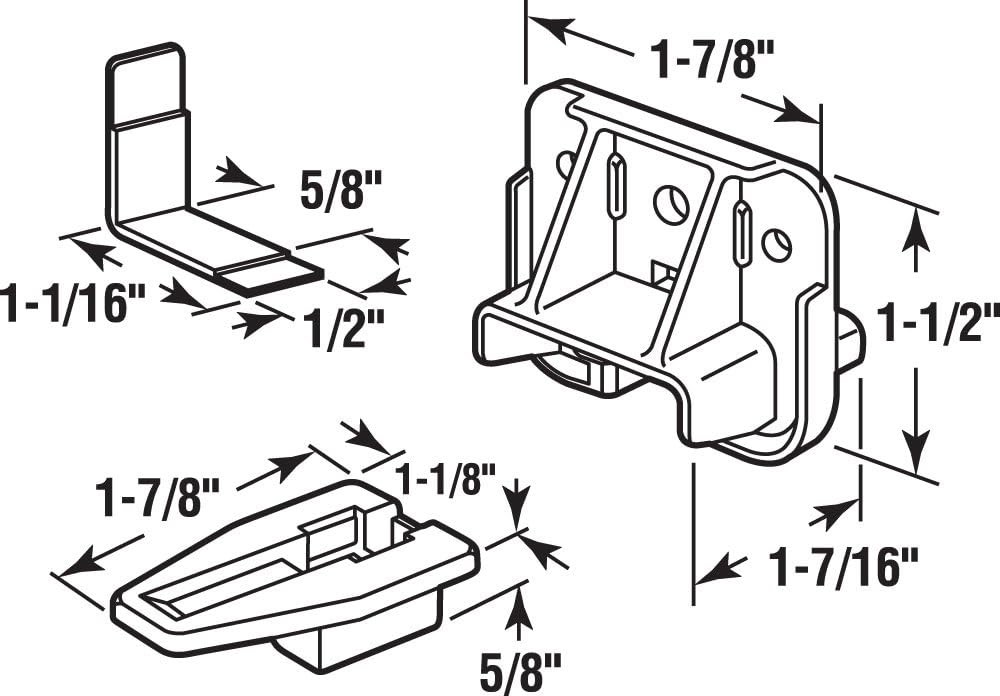 5/8"
1-1/16"
1/2"
1-7/8"
1-1/2"
1-7/16"
1-7/8"
1-1/8"
5/8"