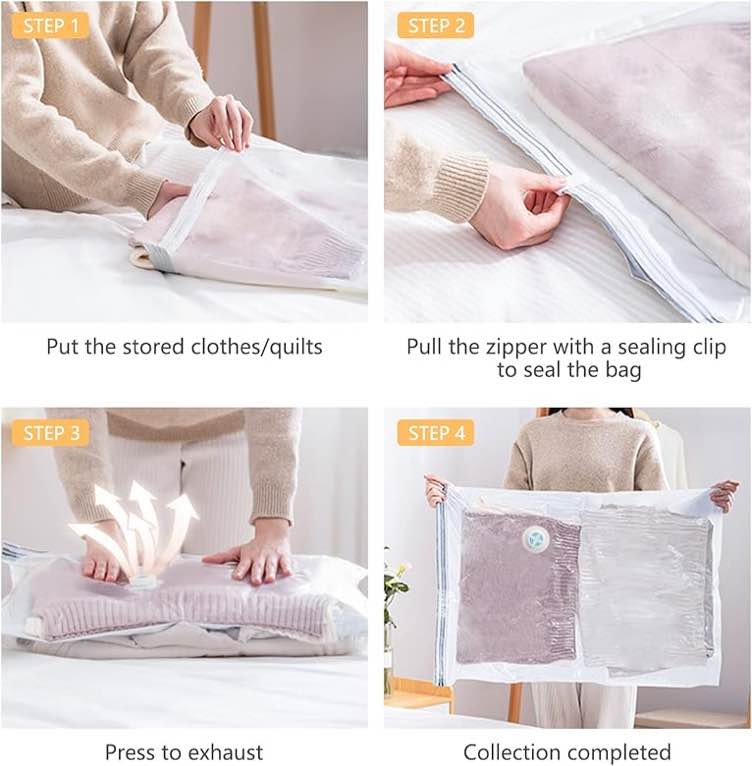 STEP 1

Put the stored clothes/quilts

STEP 2

Pull the zipper with a sealing clip to seal the bag

STEP 3

Press to exhaust

STEP 4

Collection completed