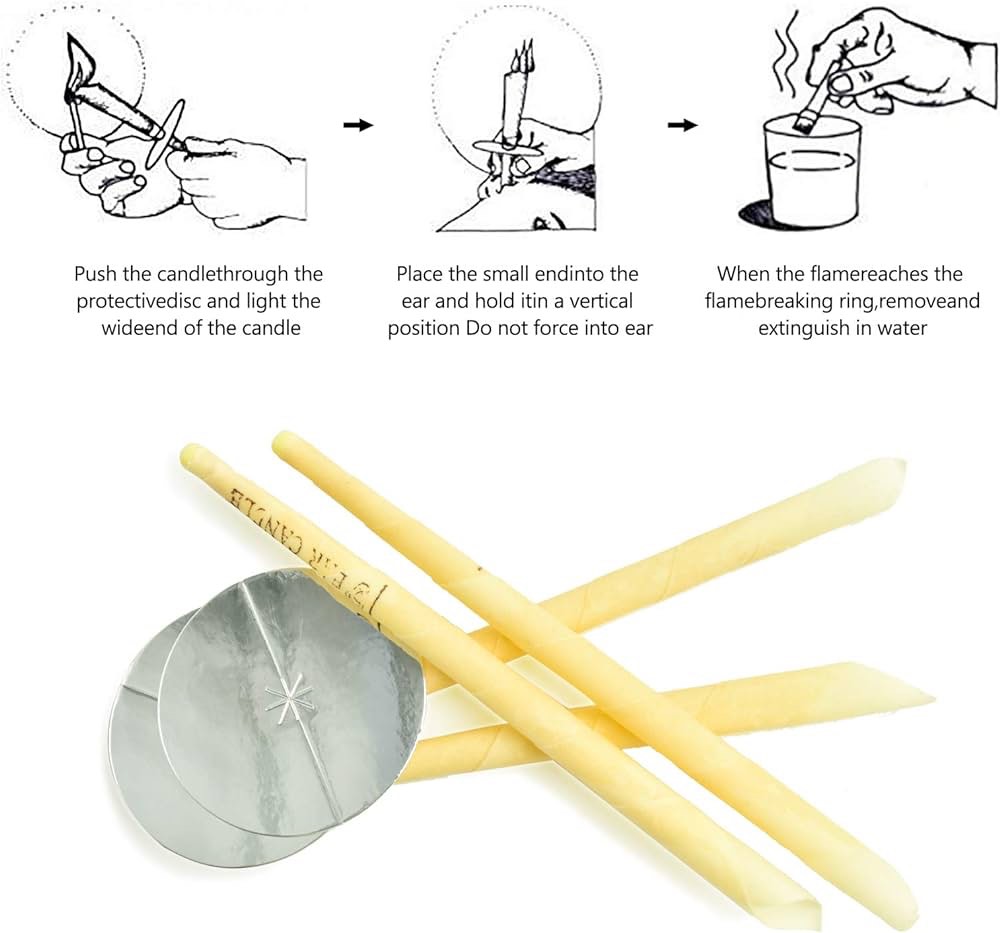 Push the candlethrough the protectivedisc and light the wideend of the candle

Place the small endinto the ear and hold itin a vertical position Do not force into ear

When the flamereaches the flamebreaking ring,removeand extinguish in water

EAR CANDLE