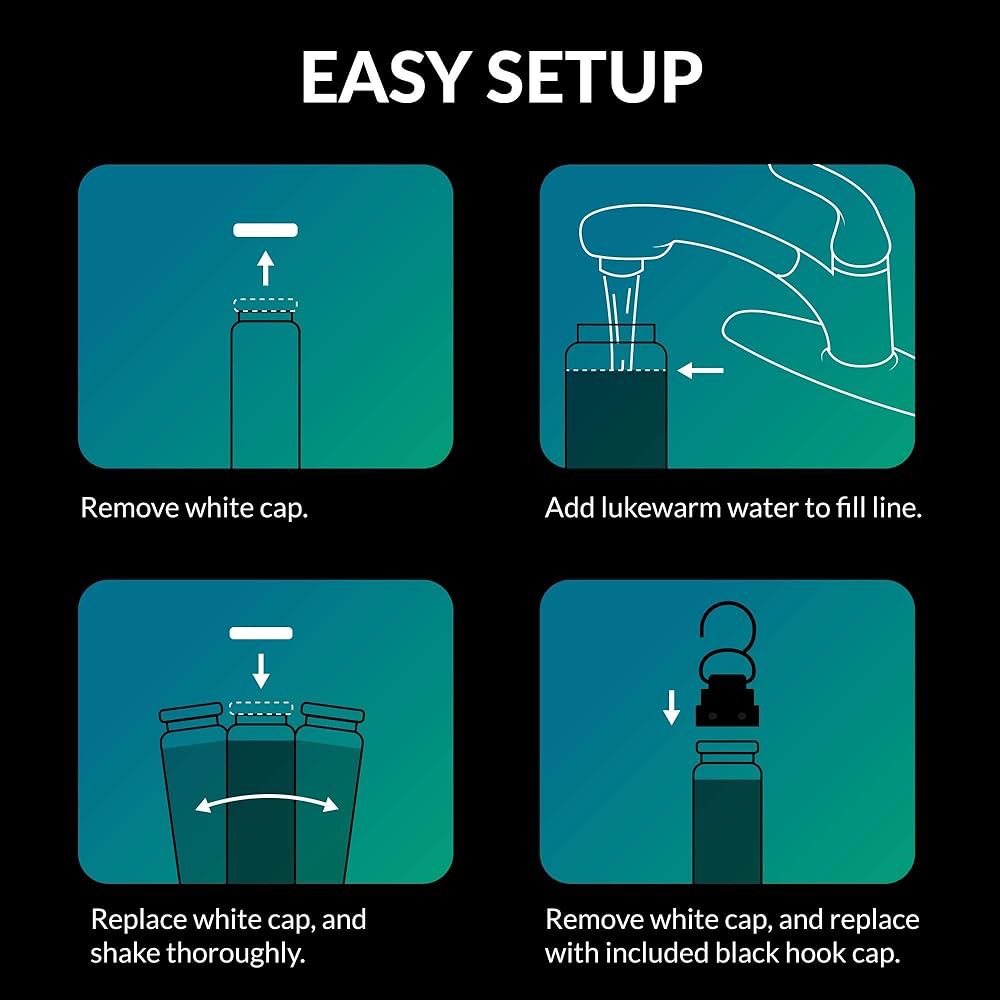 EASY SETUP

Remove white cap.

Add lukewarm water to fill line.

Replace white cap, and shake thoroughly.

Remove white cap, and replace with included black hook cap.