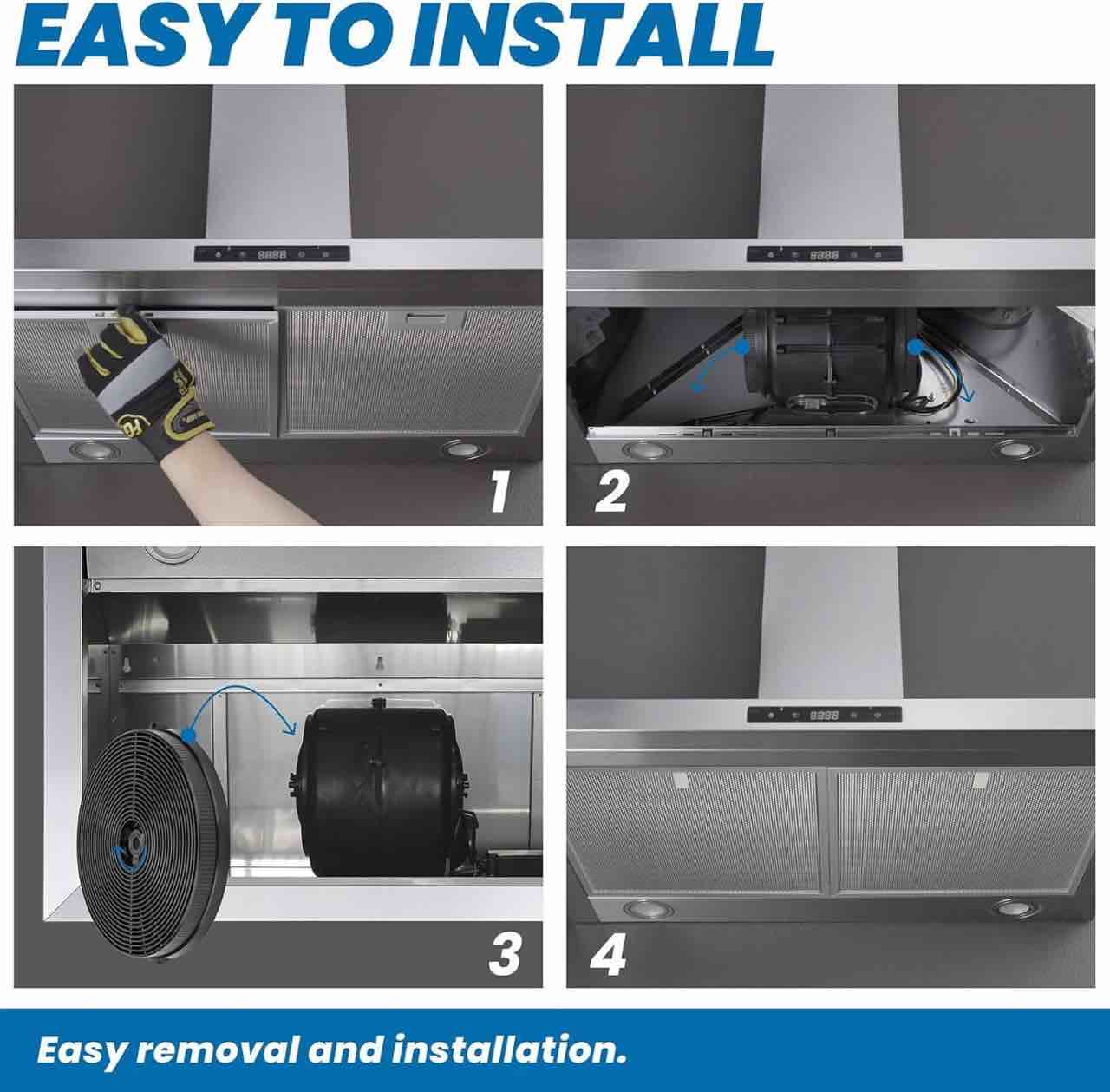 EASY TO INSTALL

1

2

3

4

Easy removal and installation.