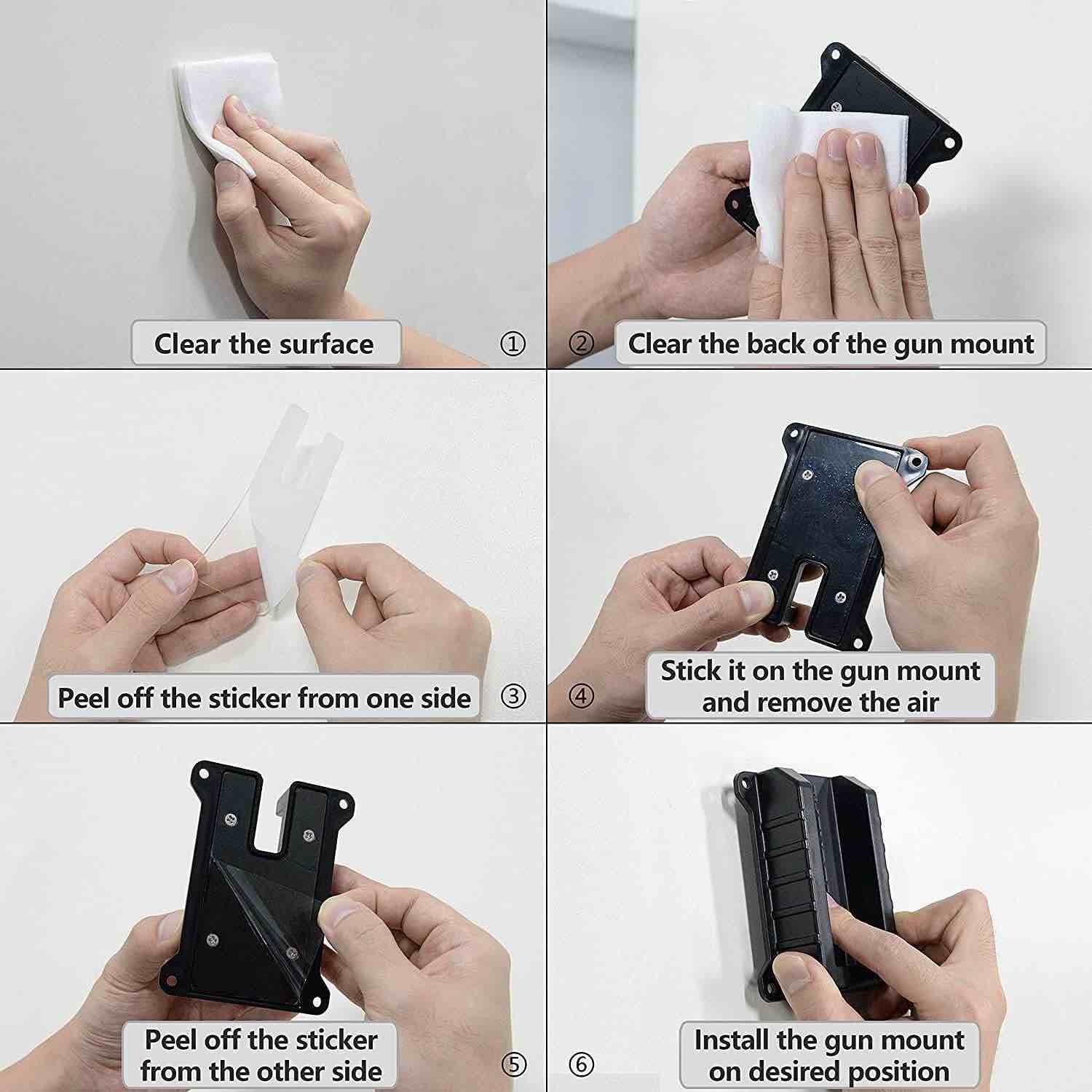 Clear the surface ①

② Clear the back of the gun mount

Peel off the sticker from one side ③

④ Stick it on the gun mount and remove the air

Peel off the sticker from the other side ⑤

⑥ Install the gun mount on desired position