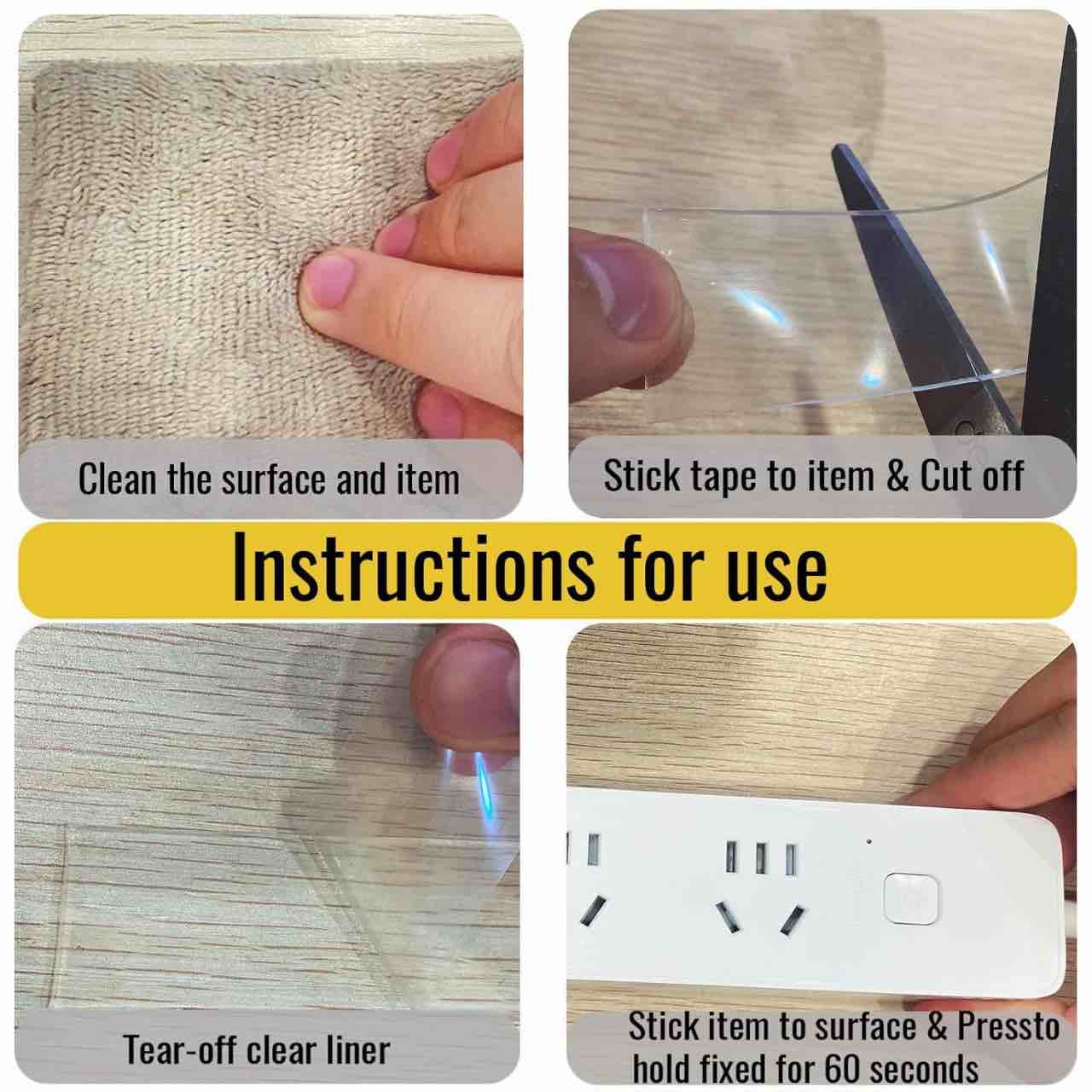 Clean the surface and item

Stick tape to item & Cut off

Instructions for use

Tear-off clear liner

Stick item to surface & Pressto hold fixed for 60 seconds