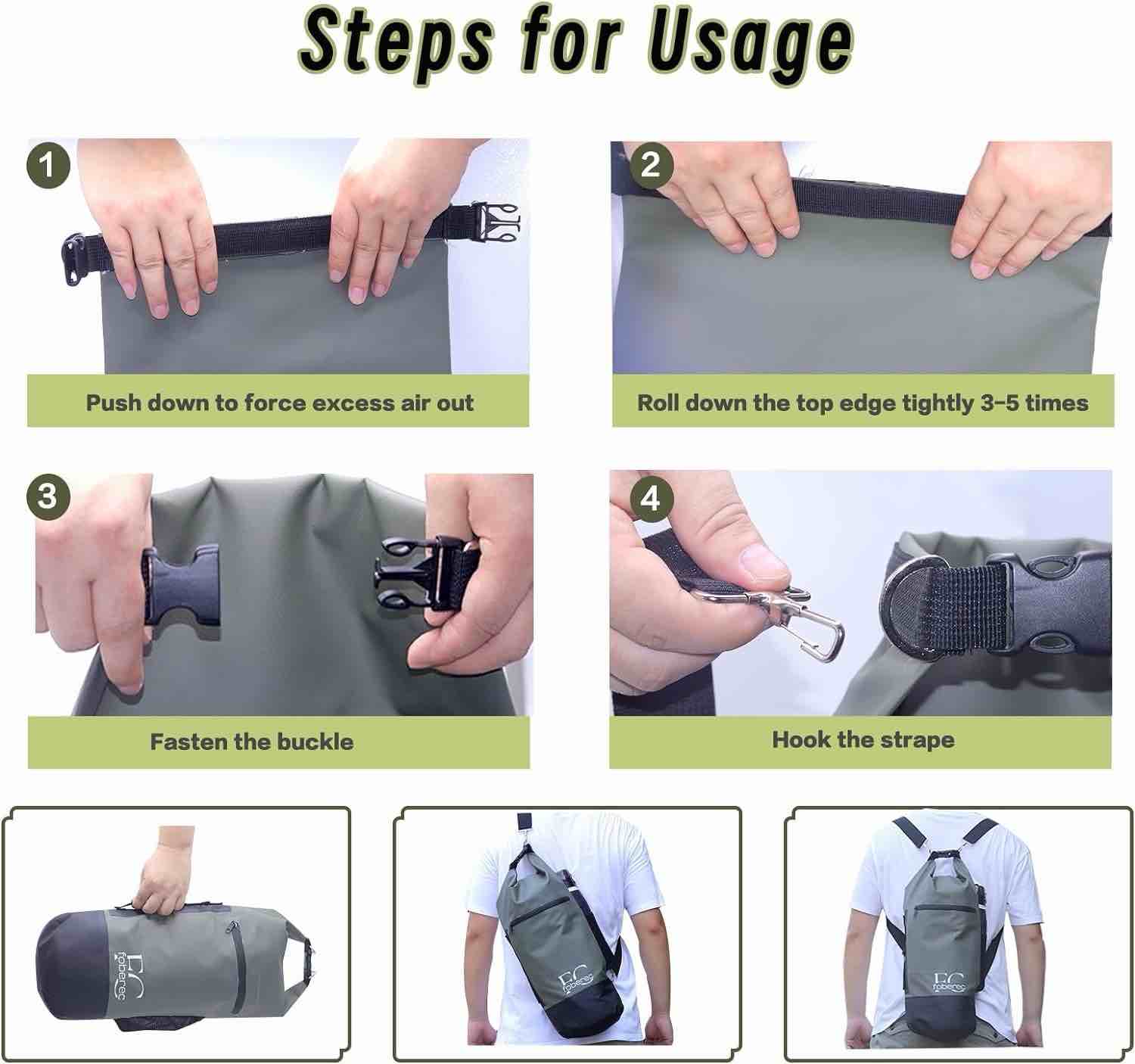 Steps for Usage

1

Push down to force excess air out

2

Roll down the top edge tightly 3-5 times

3

Fasten the buckle

4

Hook the strape

FC foberec

FC foberec

FC foberec