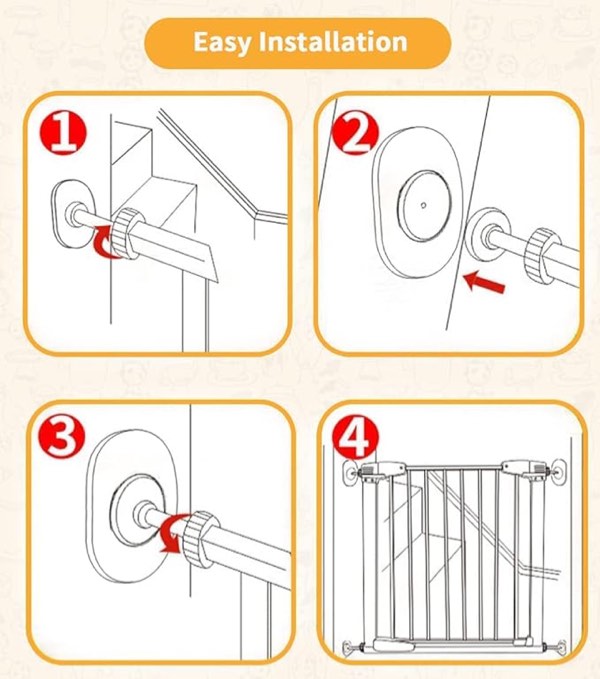 Easy Installation

1

2

3

4