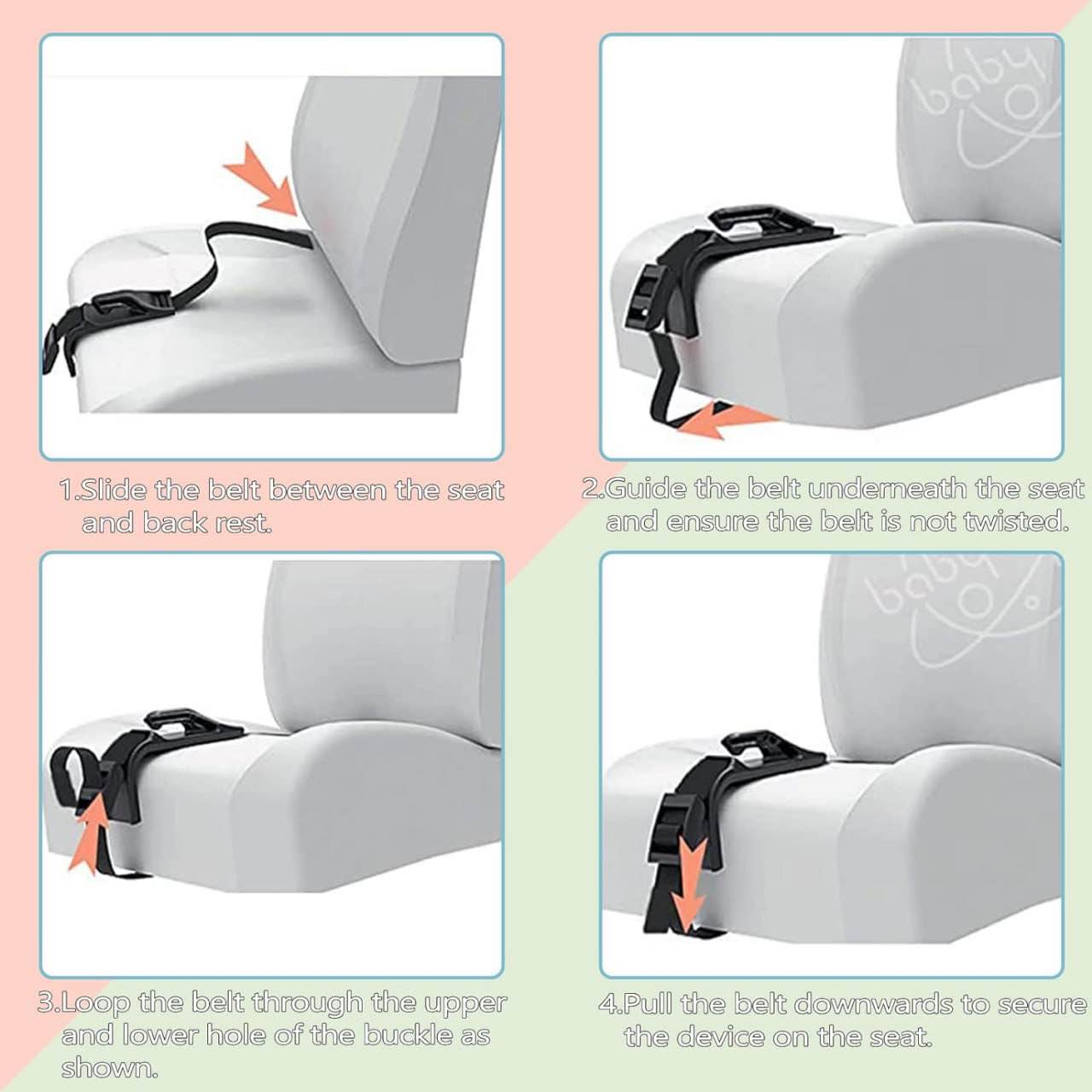 baby

1.Slide the belt between the seat and back rest.

2.Guide the belt underneath the seat and ensure the belt is not twisted.

baby

3.Loop the belt through the upper and lower hole of the buckle as shown.

4.Pull the belt downwards to secure the device on the seat.