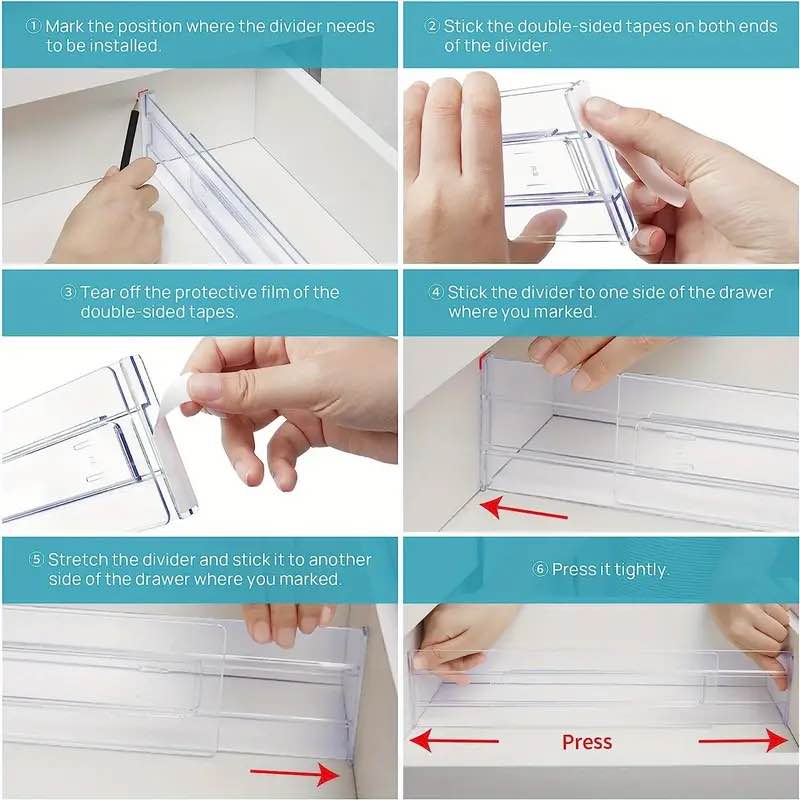 ① Mark the position where the divider needs to be installed.

② Stick the double-sided tapes on both ends of the divider.

③ Tear off the protective film of the double-sided tapes.

④ Stick the divider to one side of the drawer where you marked.

⑤ Stretch the divider and stick it to another side of the drawer where you marked.

⑥ Press it tightly.

Press