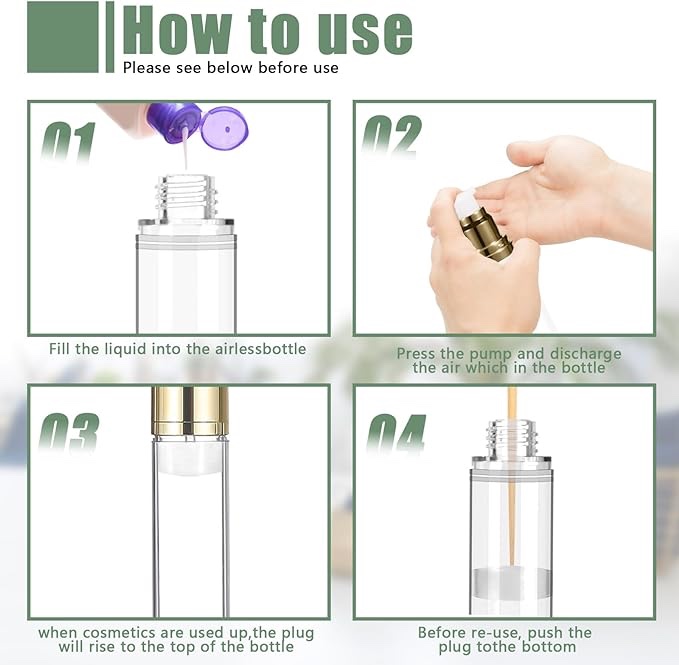 How to use
Please see below before use

01
Fill the liquid into the airlessbottle

02
Press the pump and discharge the air which in the bottle

03
when cosmetics are used up,the plug will rise to the top of the bottle

04
Before re-use, push the plug tothe bottom