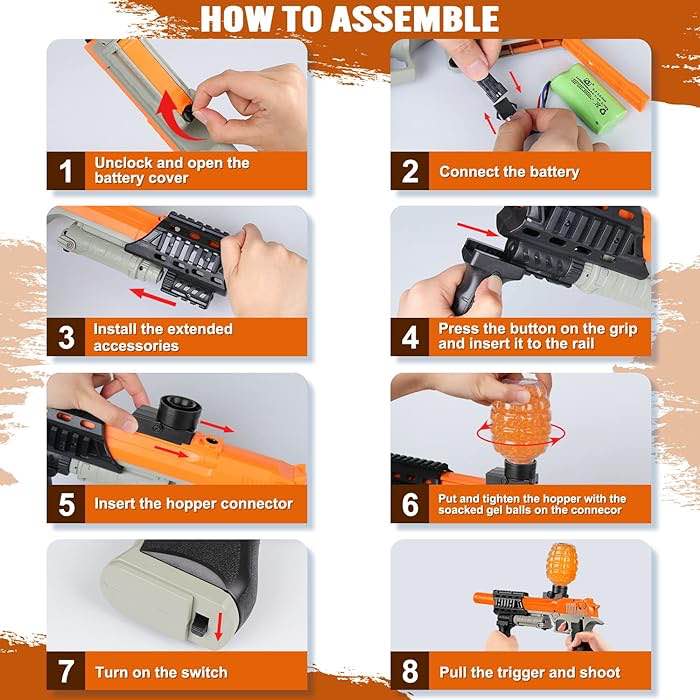 HOW TO ASSEMBLE

1 Unclock and open the battery cover

2 Connect the battery

3 Install the extended accessories

4 Press the button on the grip and insert it to the rail

5 Insert the hopper connector

6 Put and tighten the hopper with the soacked gel balls on the connecor

7 Turn on the switch

8 Pull the trigger and shoot