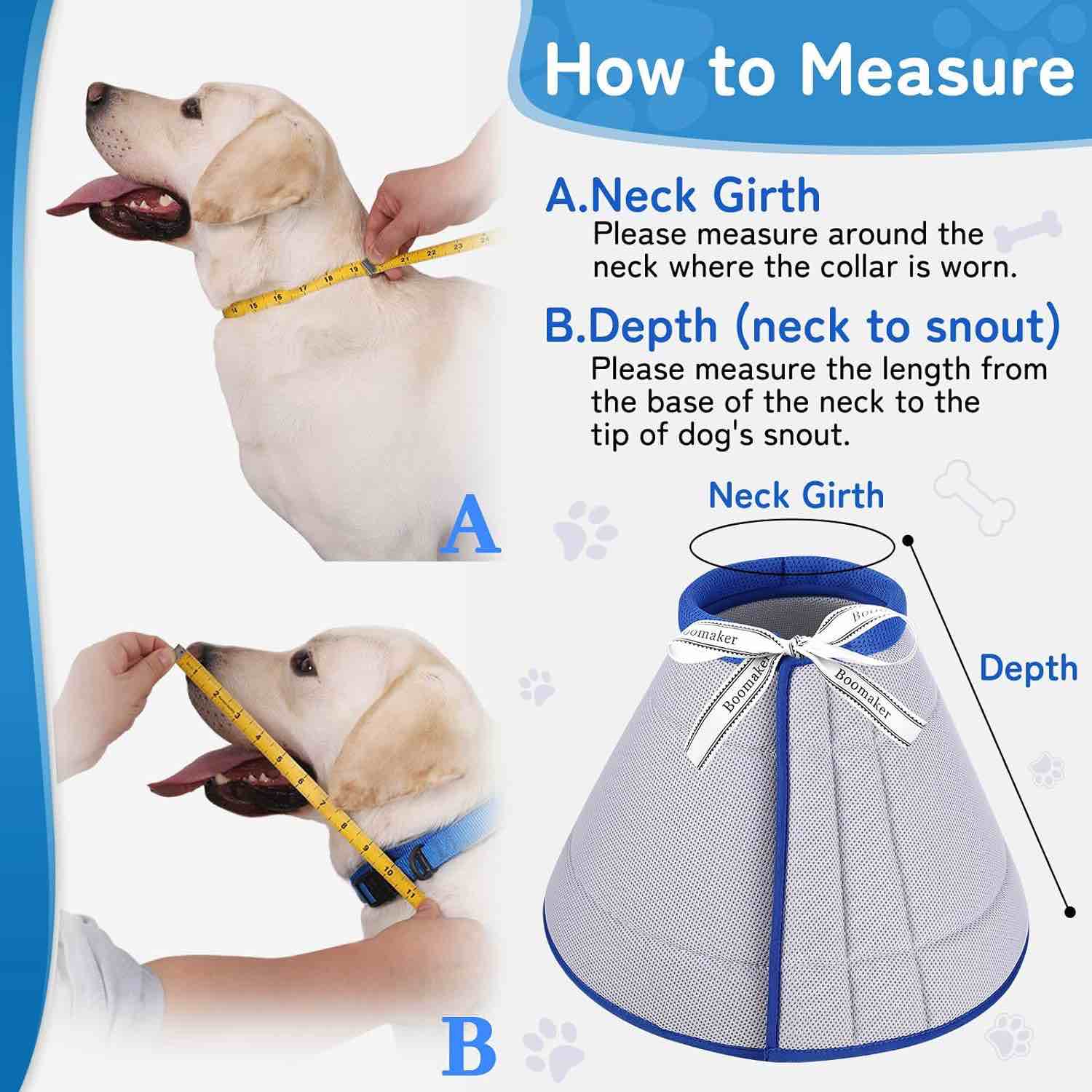 How to Measure

A.Neck Girth
Please measure around the neck where the collar is worn.

B.Depth (neck to snout)
Please measure the length from the base of the neck to the tip of dog's snout.

A

Neck Girth

Depth

Boomaker
Boomaker
Boomaker

B