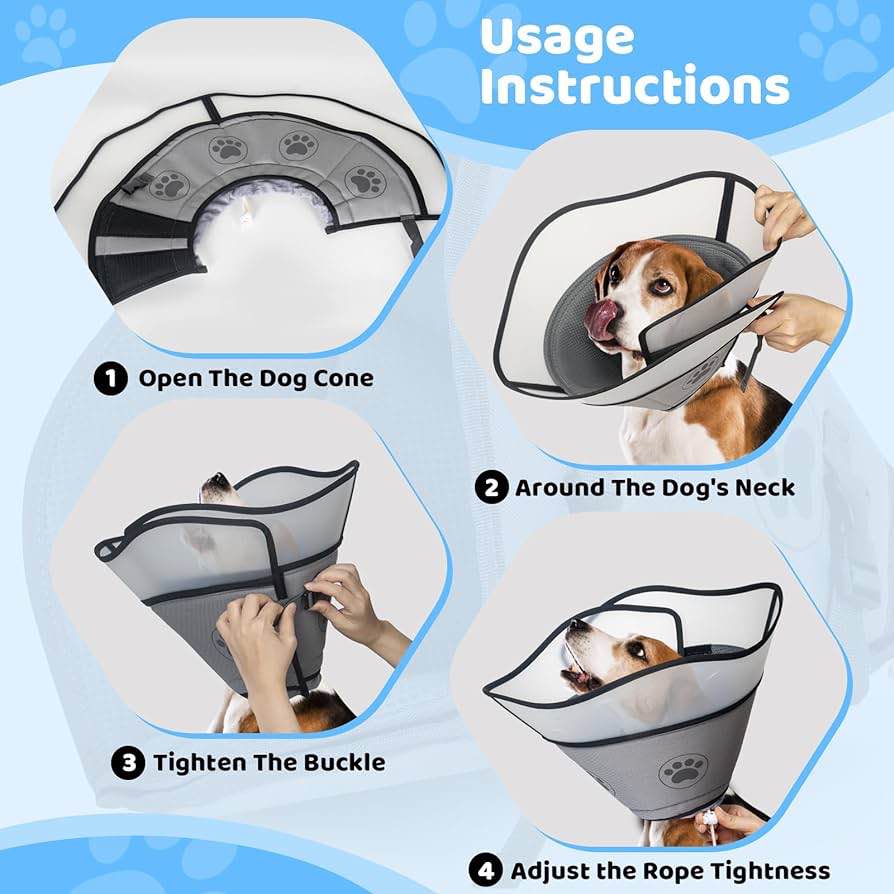 Usage Instructions

1 Open The Dog Cone

2 Around The Dog's Neck

3 Tighten The Buckle

4 Adjust the Rope Tightness