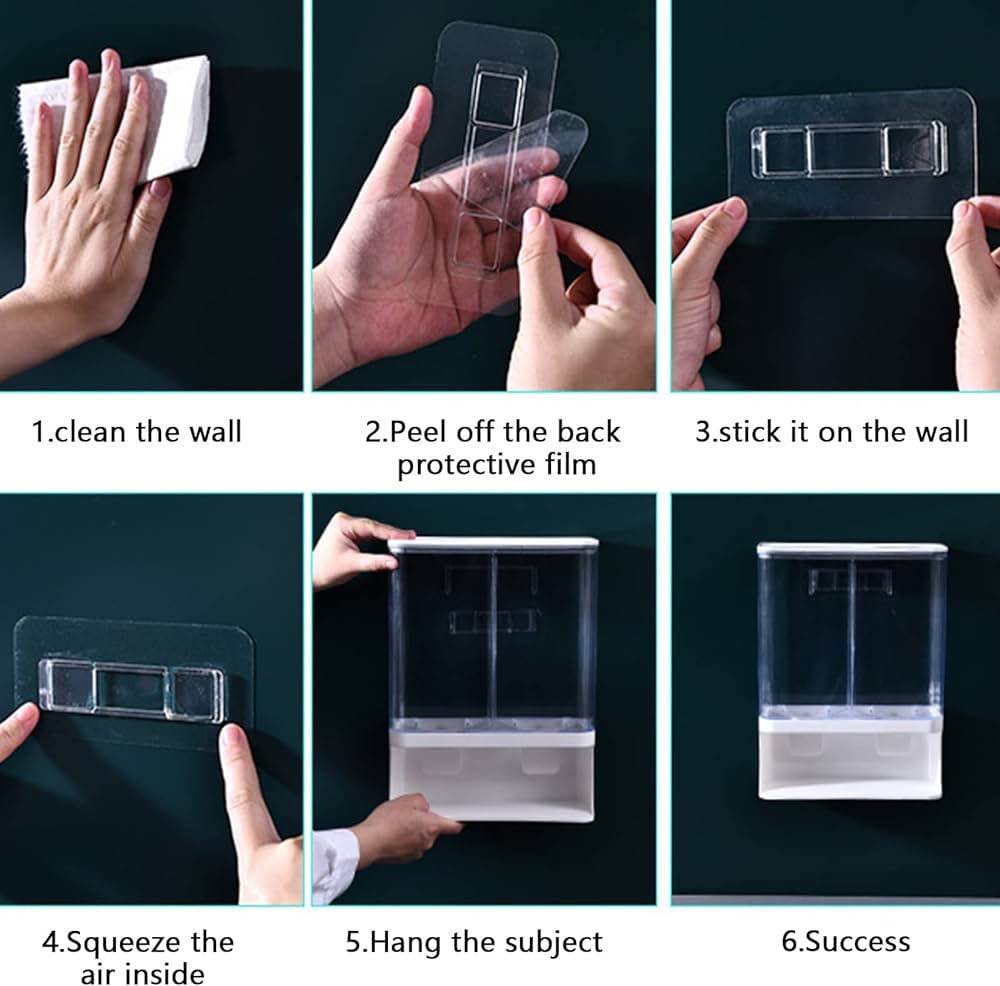 1.clean the wall

2.Peel off the back protective film

3.stick it on the wall

4.Squeeze the air inside

5.Hang the subject

6.Success