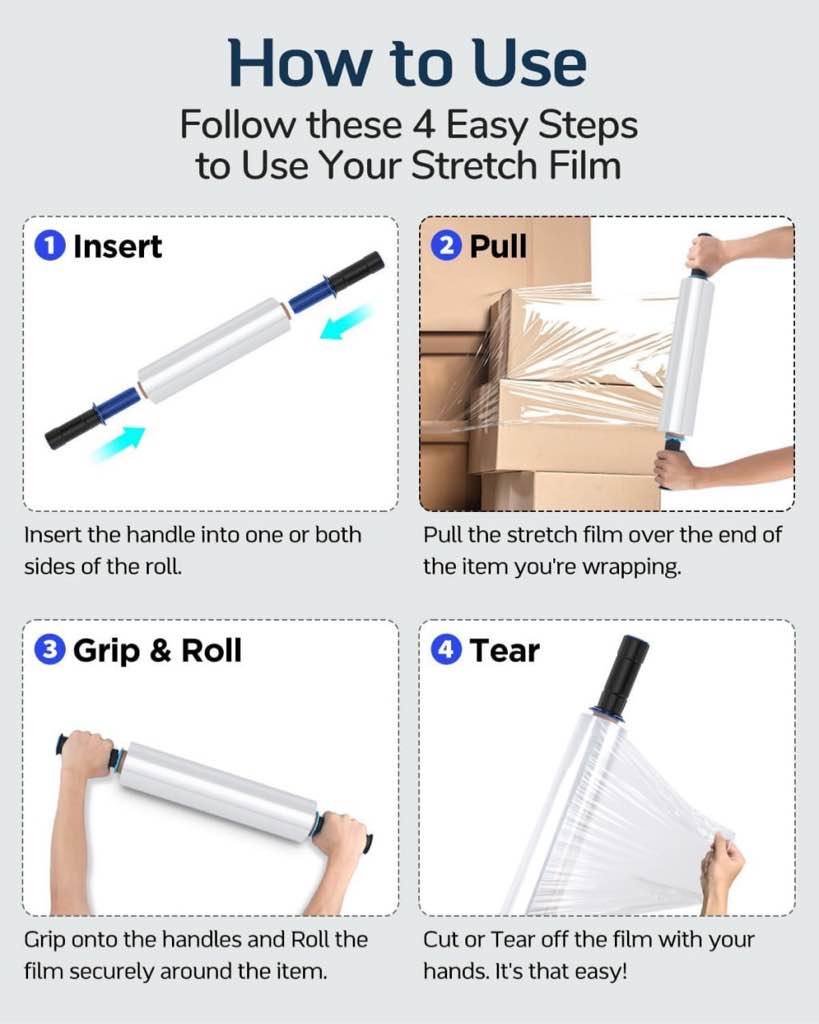 How to Use

Follow these 4 Easy Steps to Use Your Stretch Film

1 Insert

Insert the handle into one or both sides of the roll.

2 Pull

Pull the stretch film over the end of the item you're wrapping.

3 Grip & Roll

Grip onto the handles and Roll the film securely around the item.

4 Tear

Cut or Tear off the film with your hands. It's that easy!